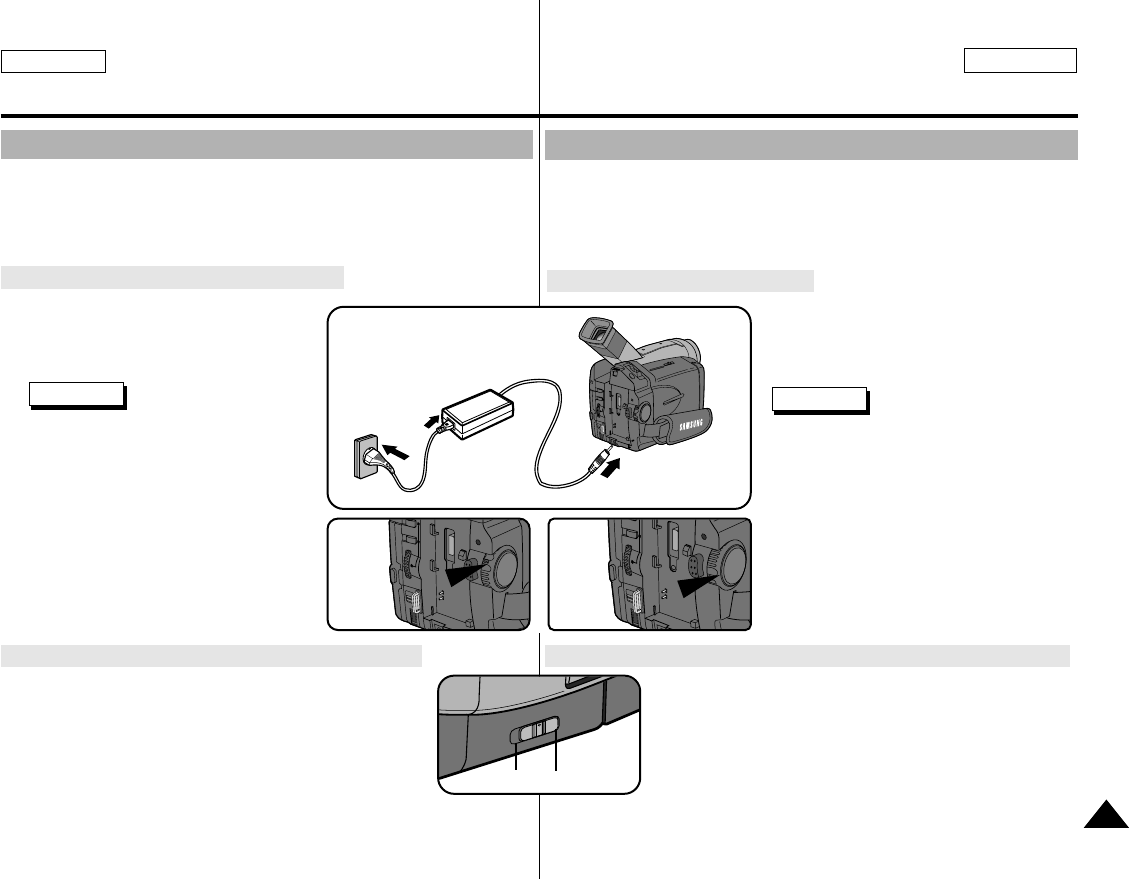 SAMSUNG