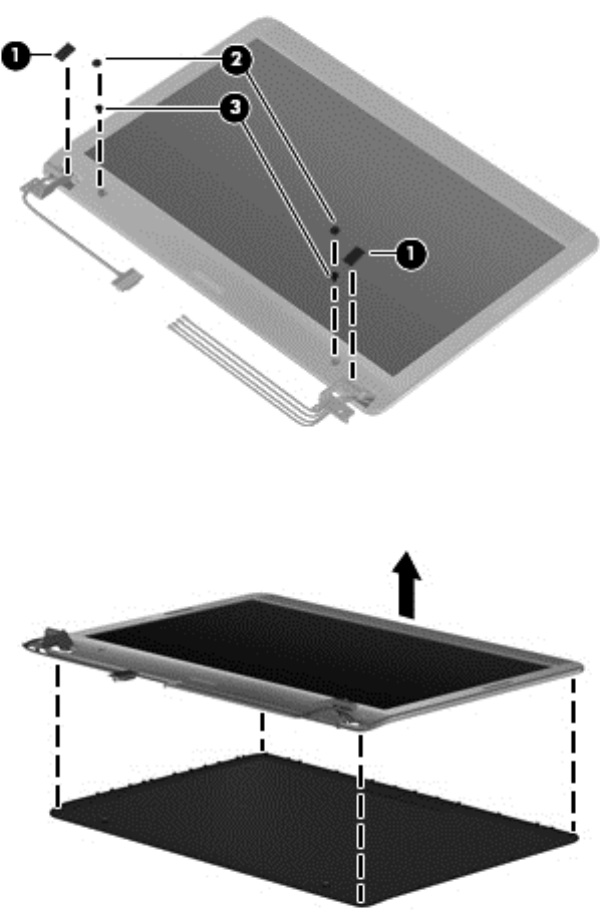 1
2
3
1