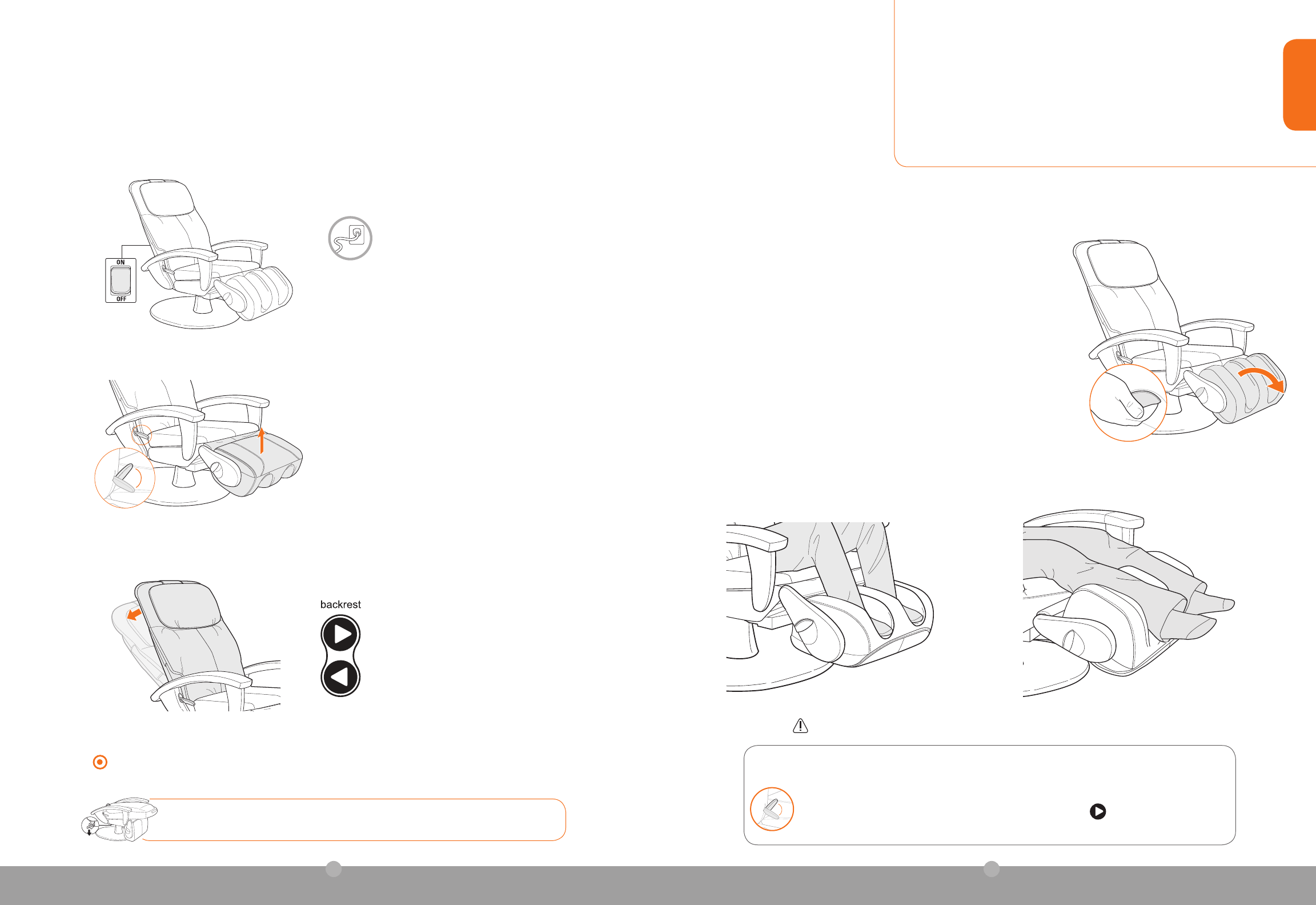 ON

OFF

backrest