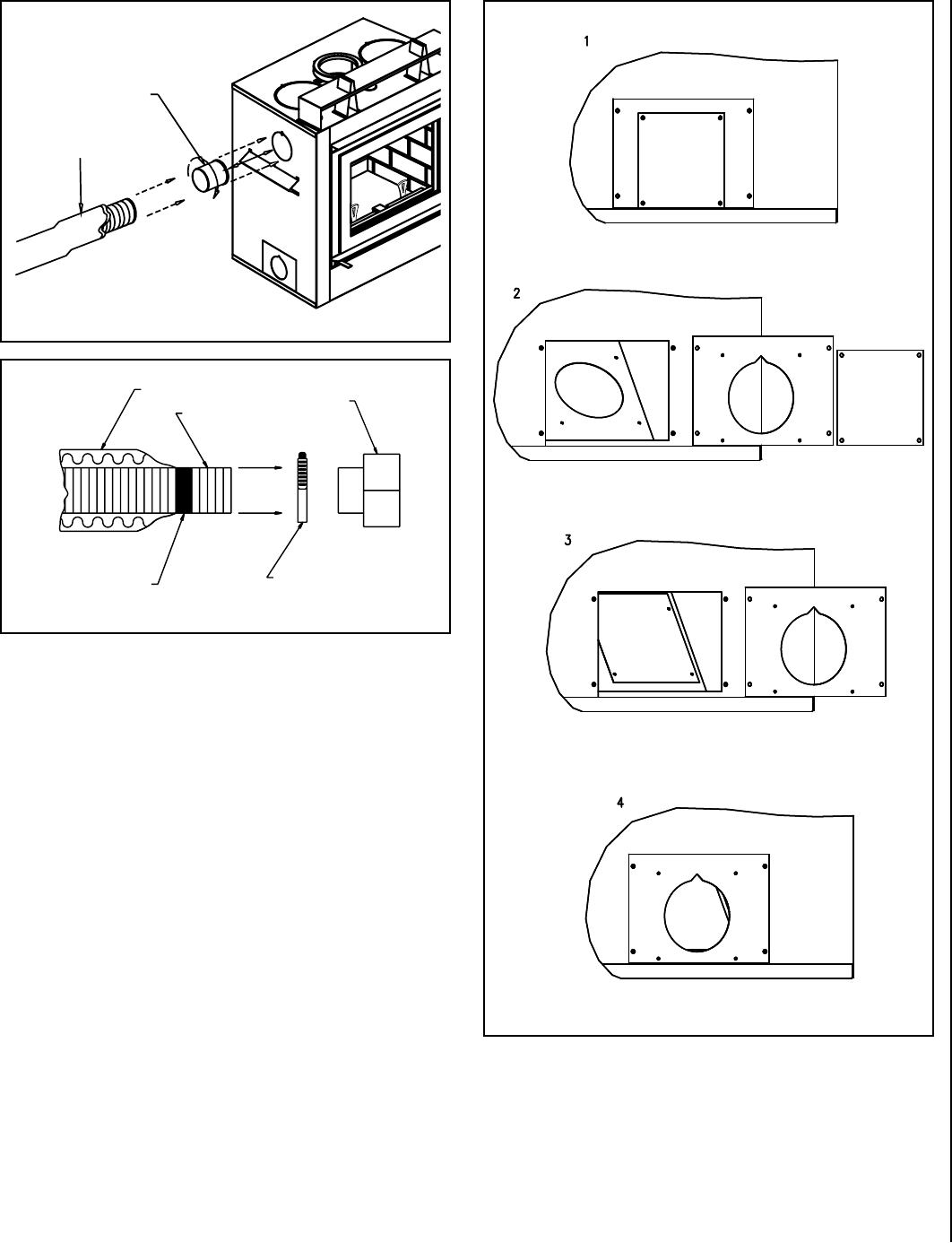 1

2

3

4