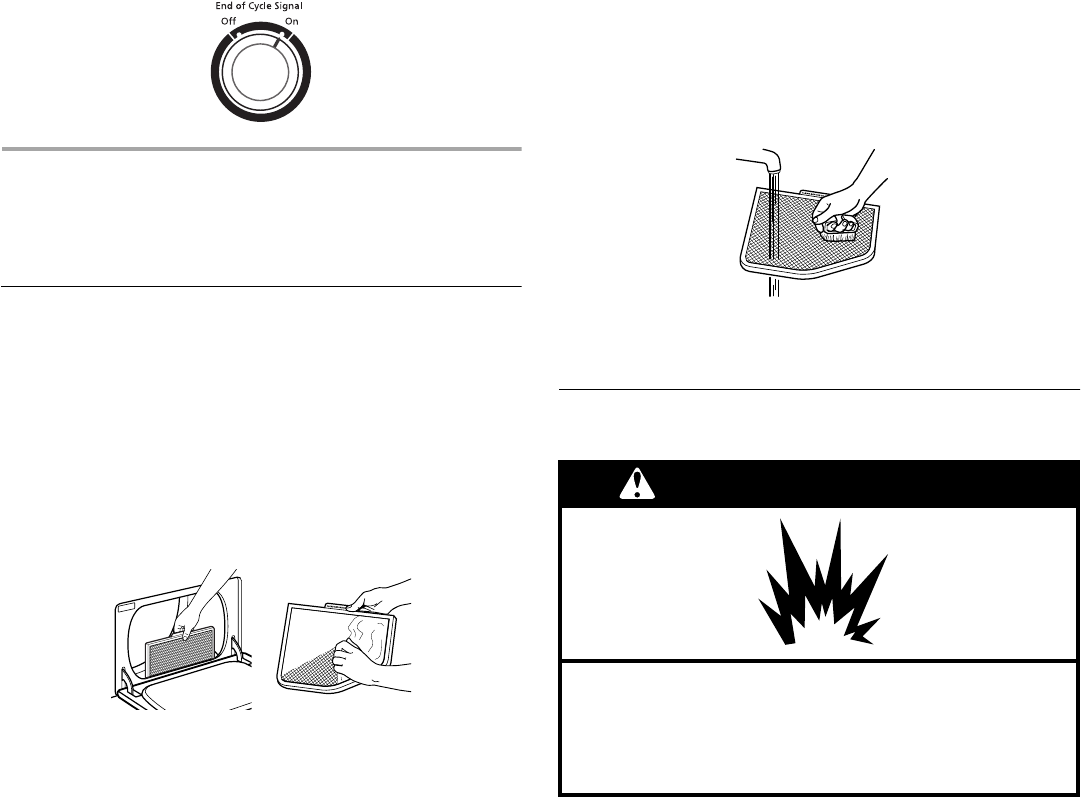 End of Cycle Signal
Off
On