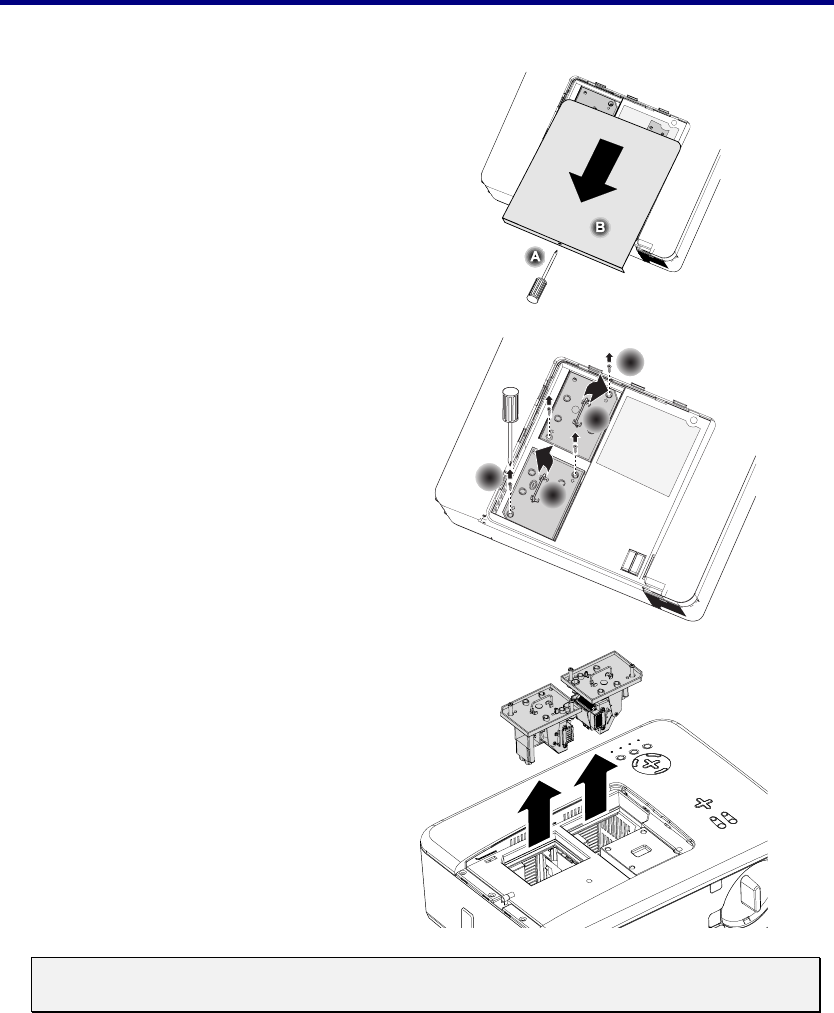 B

A