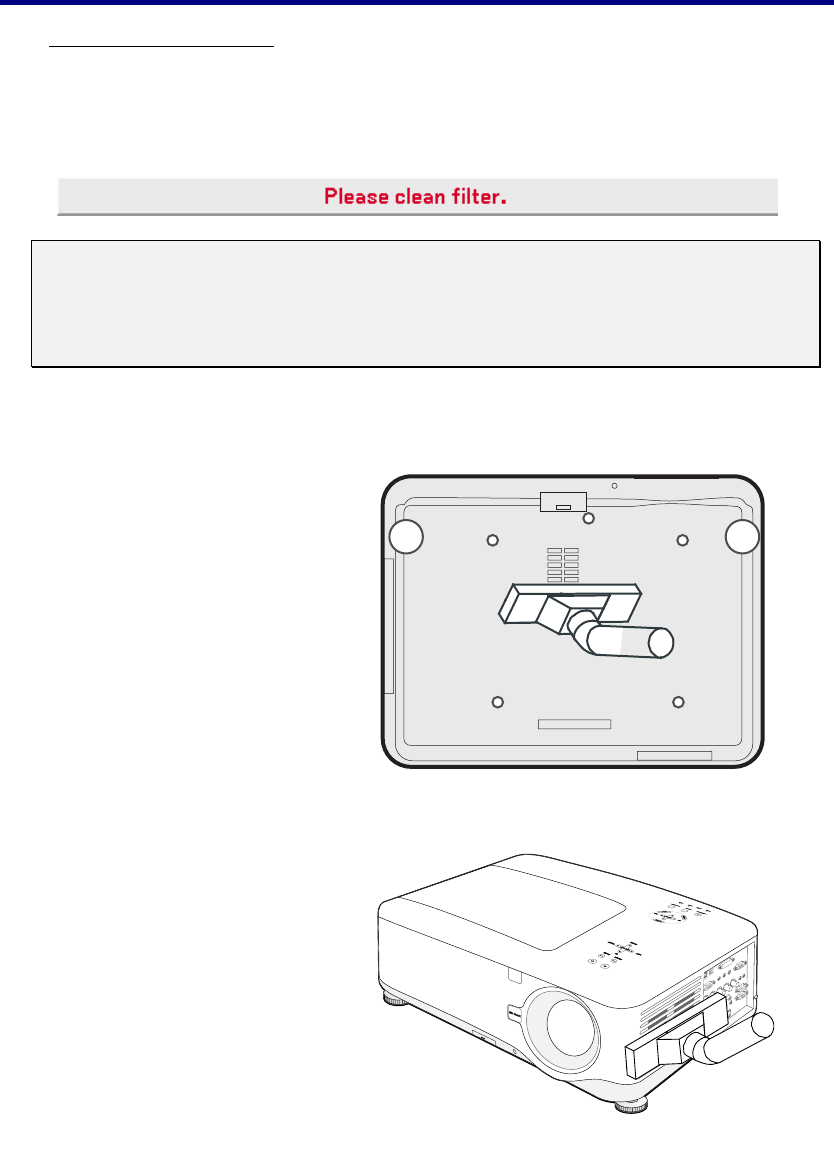 Please clean filter.