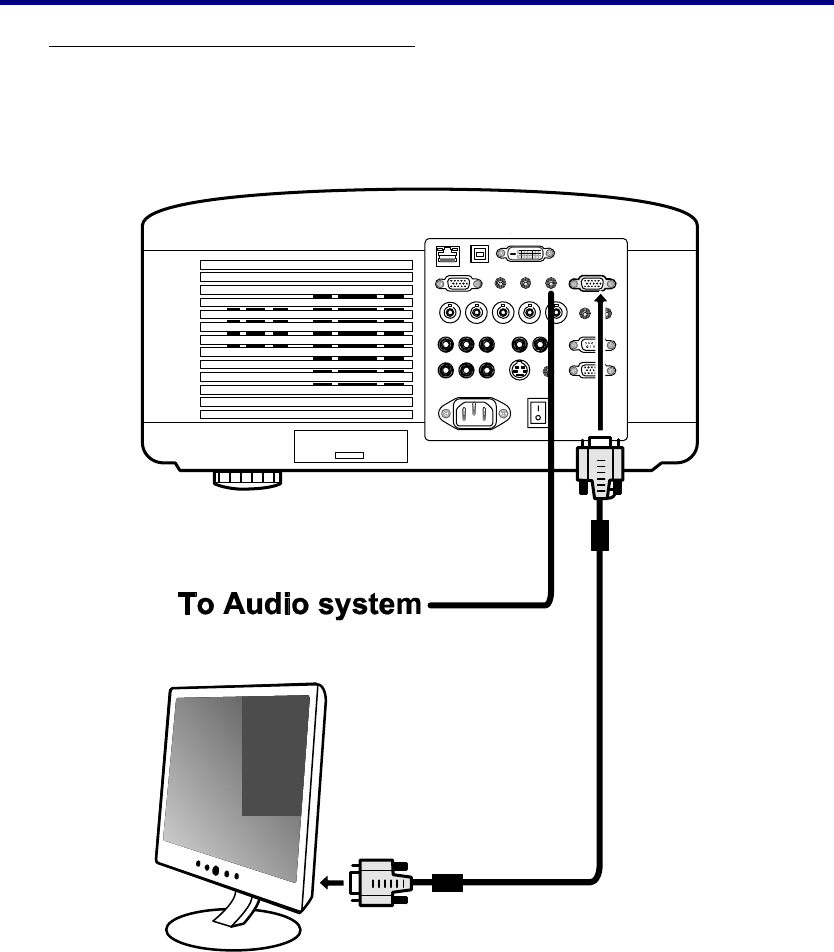 To Audio system