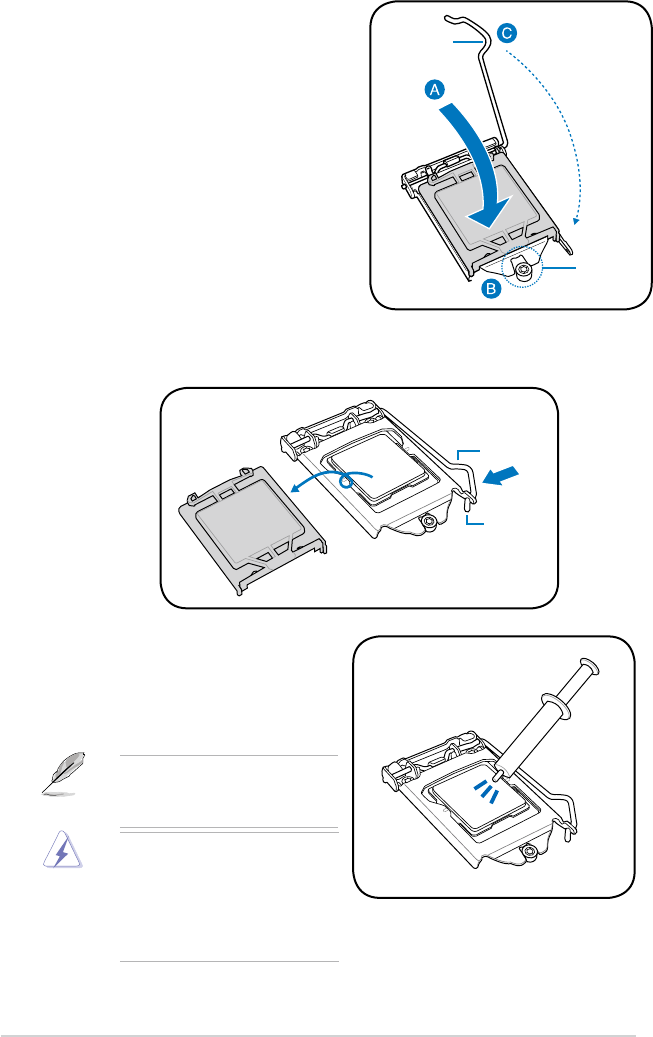 C

A

B