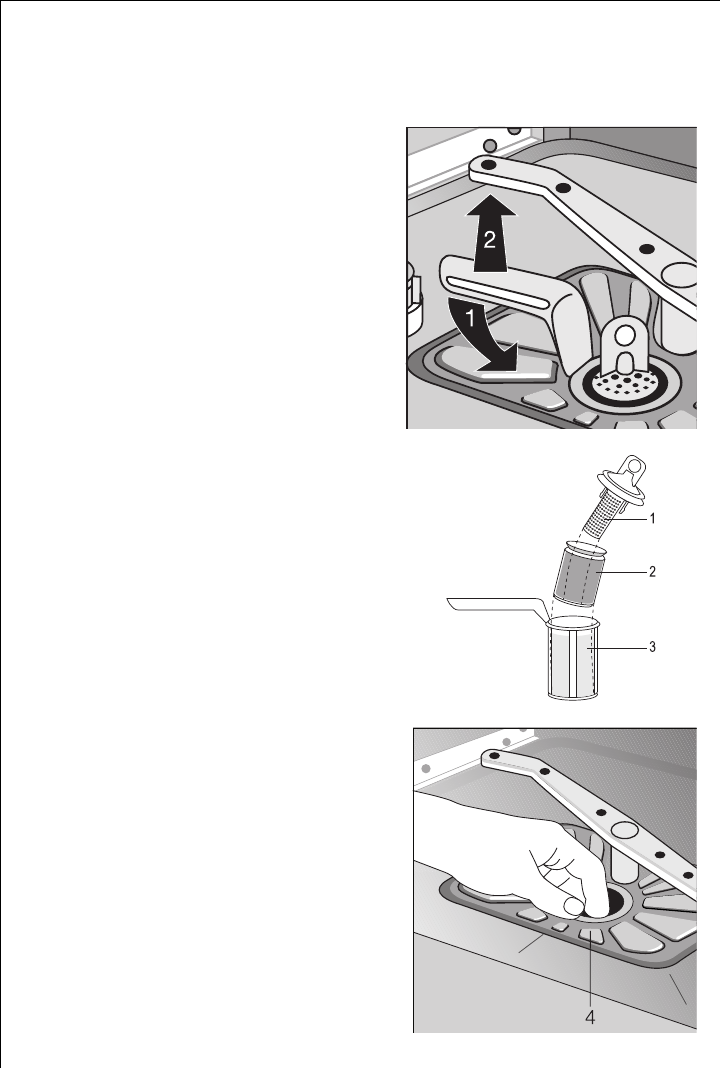 2

1

1

2

3

4