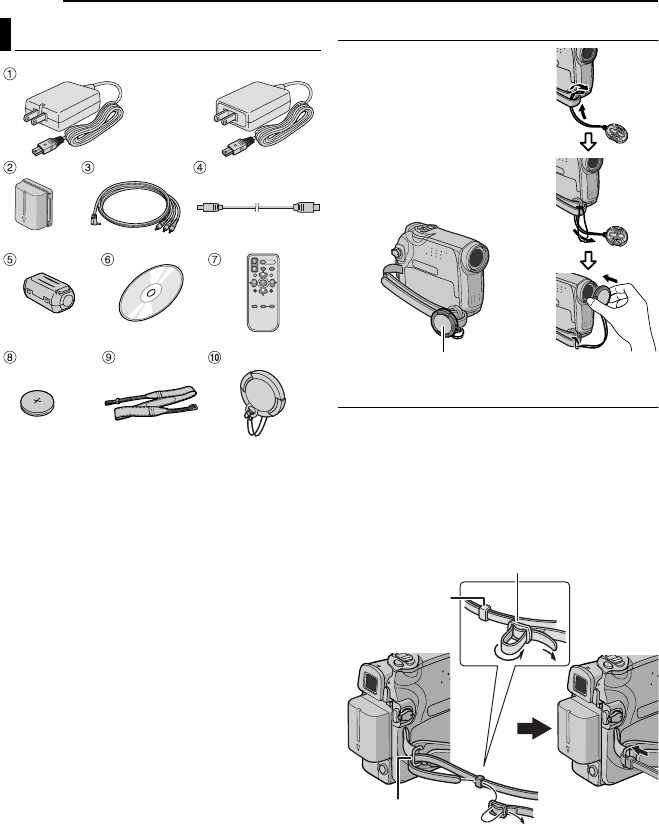 ①

②

③

④

⑤

⑥

⑦

⑧

⑨

⑩