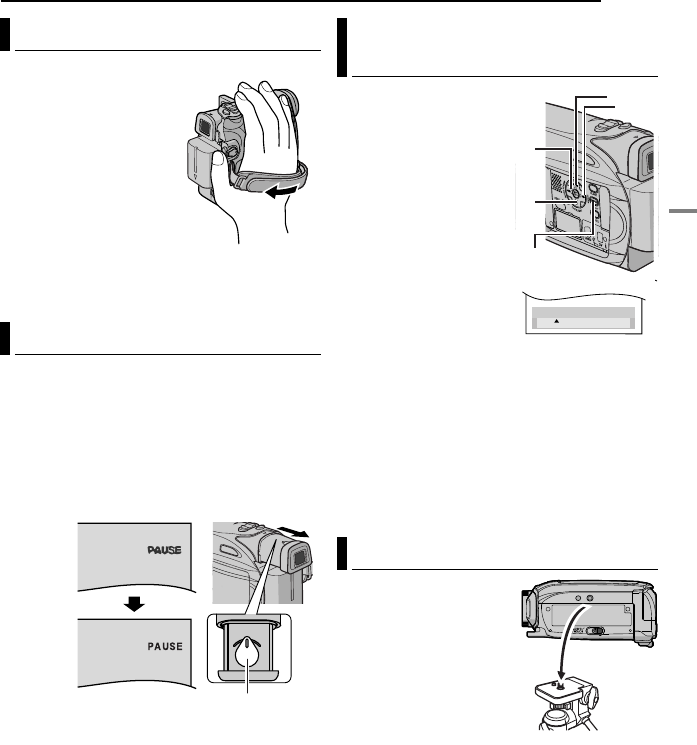 PAUSE

PAUSE