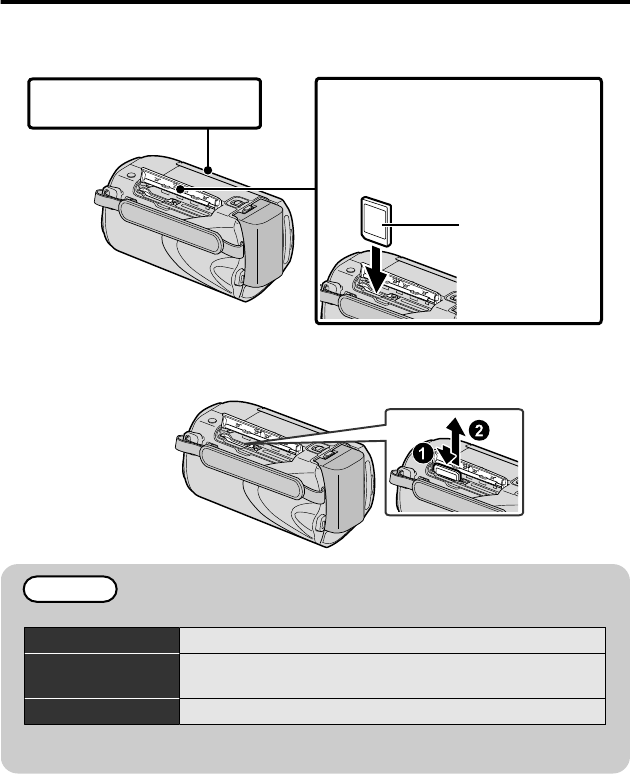 ❶ ❷