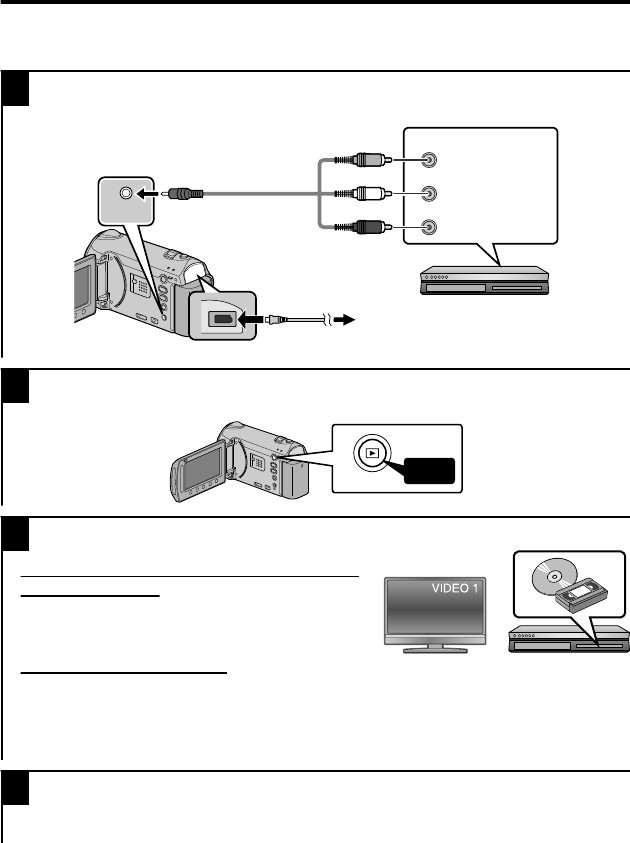 VIDEO 1