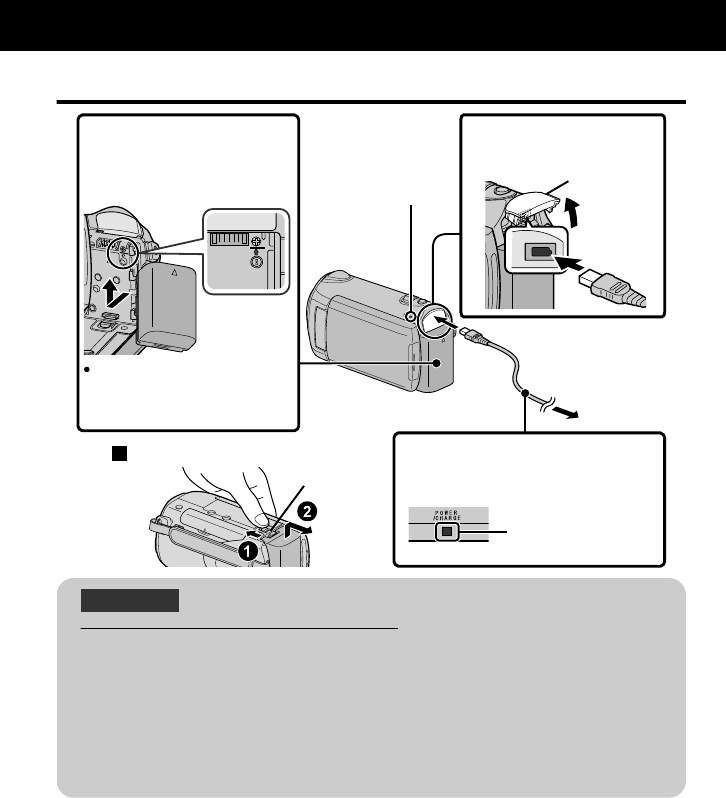 POWER /CHARGE