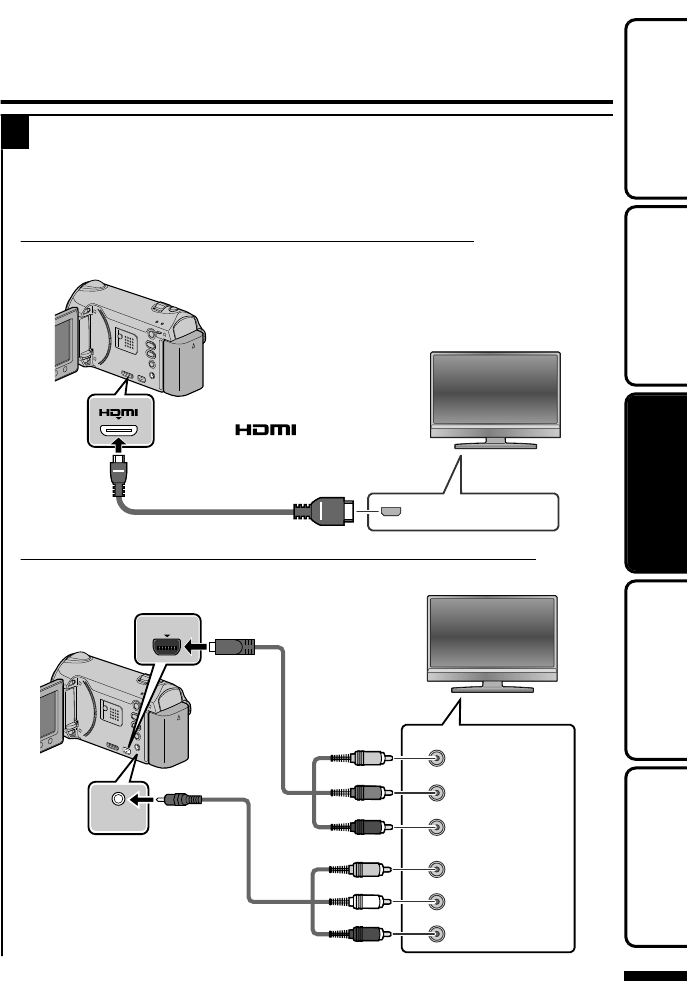 HDMI

HDMI