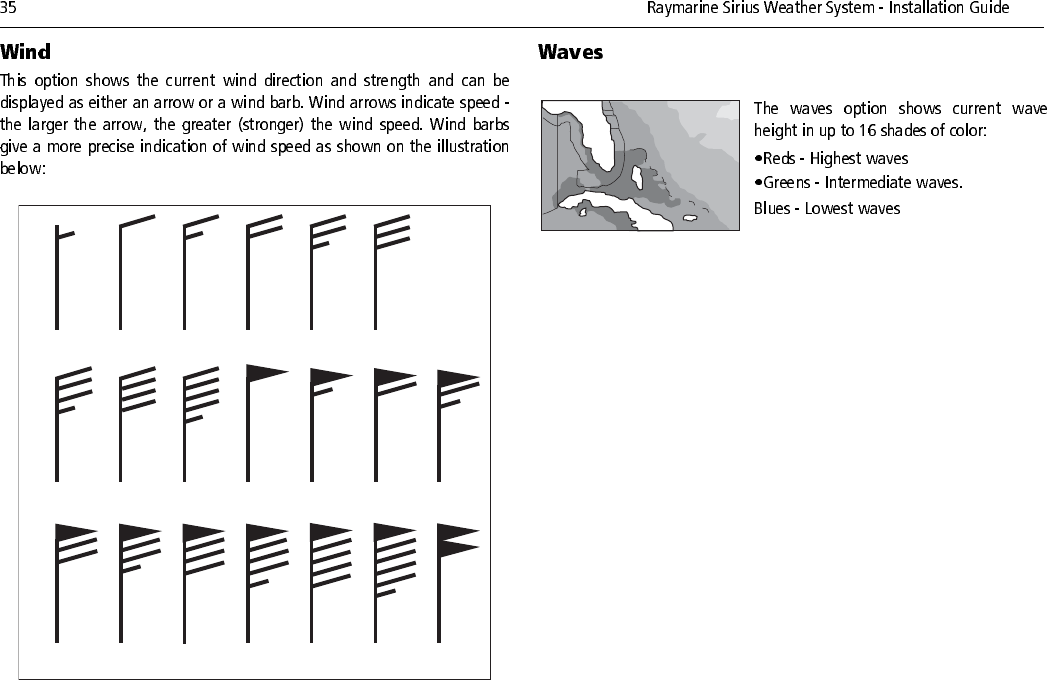 35

Raymarine Sirius Weather System - Installation Guide

Wind

This option shows the current wind direction and strength and can be displayed as either an arrow or a wind barb. Wind arrows indicate speed - the larger the arrow, the greater (stronger) the wind speed. Wind barbs give a more precise indication of wind speed as shown on the illustration below:

Waves

The waves option shows current wave height in up to 16 shades of color:

•Reds - Highest waves

•Greens - Intermediate waves.

Blues - Lowest waves