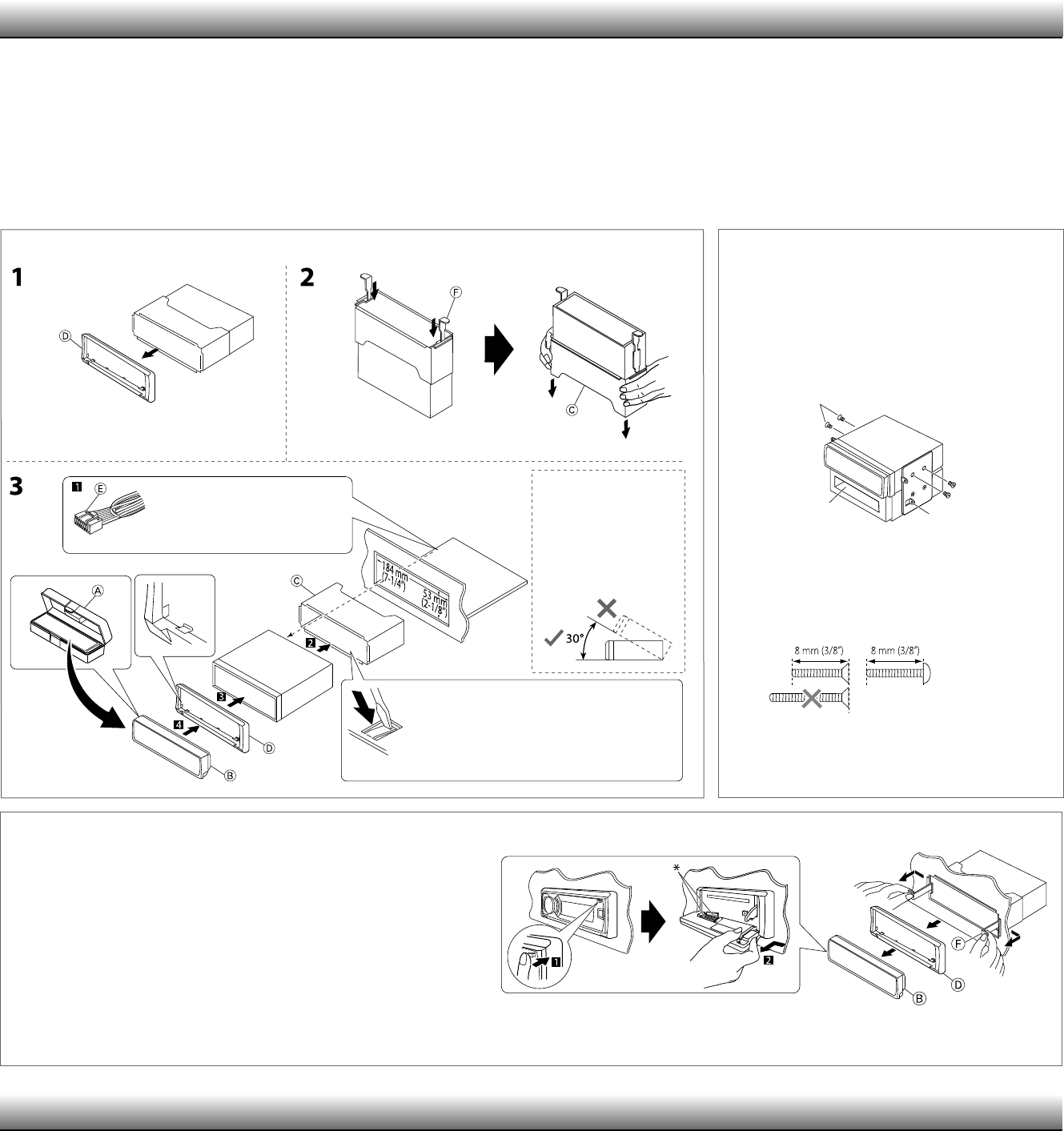 1

D

2

F

C

3

1 E

A

C

184 mm (7-1/4")

53 mm (2-1/8")

2

3

4

D

B

30°

8 mm (3/8")

8 mm (3/8")

*

1

2

F

D

B