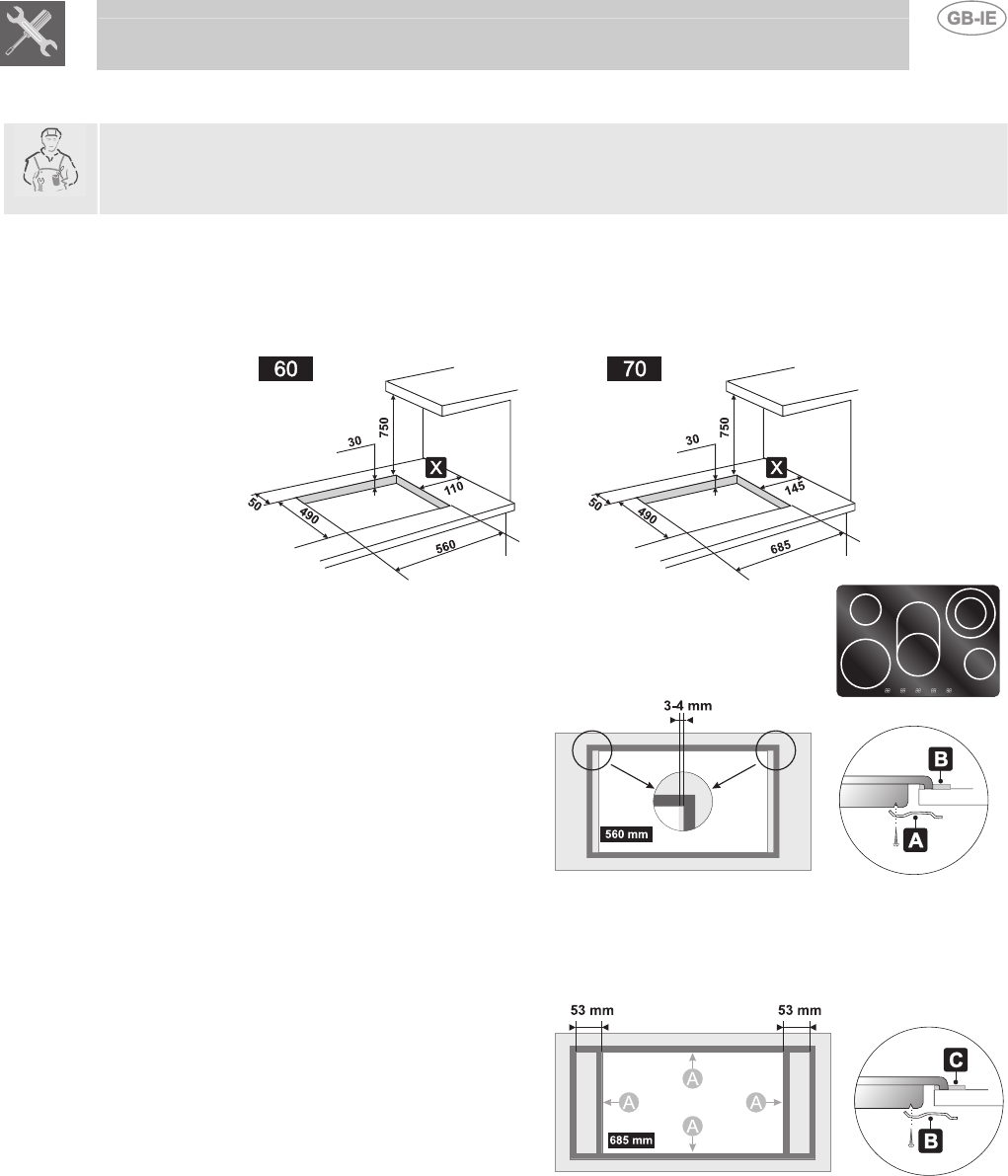 GB-IE

60

750

30

X

110

50

490

560

70

750

30

X

145

50

490

685

3-4 mm

560 mm

B

A

53 mm

53 mm

A

A

A

A

685 mm

C

B