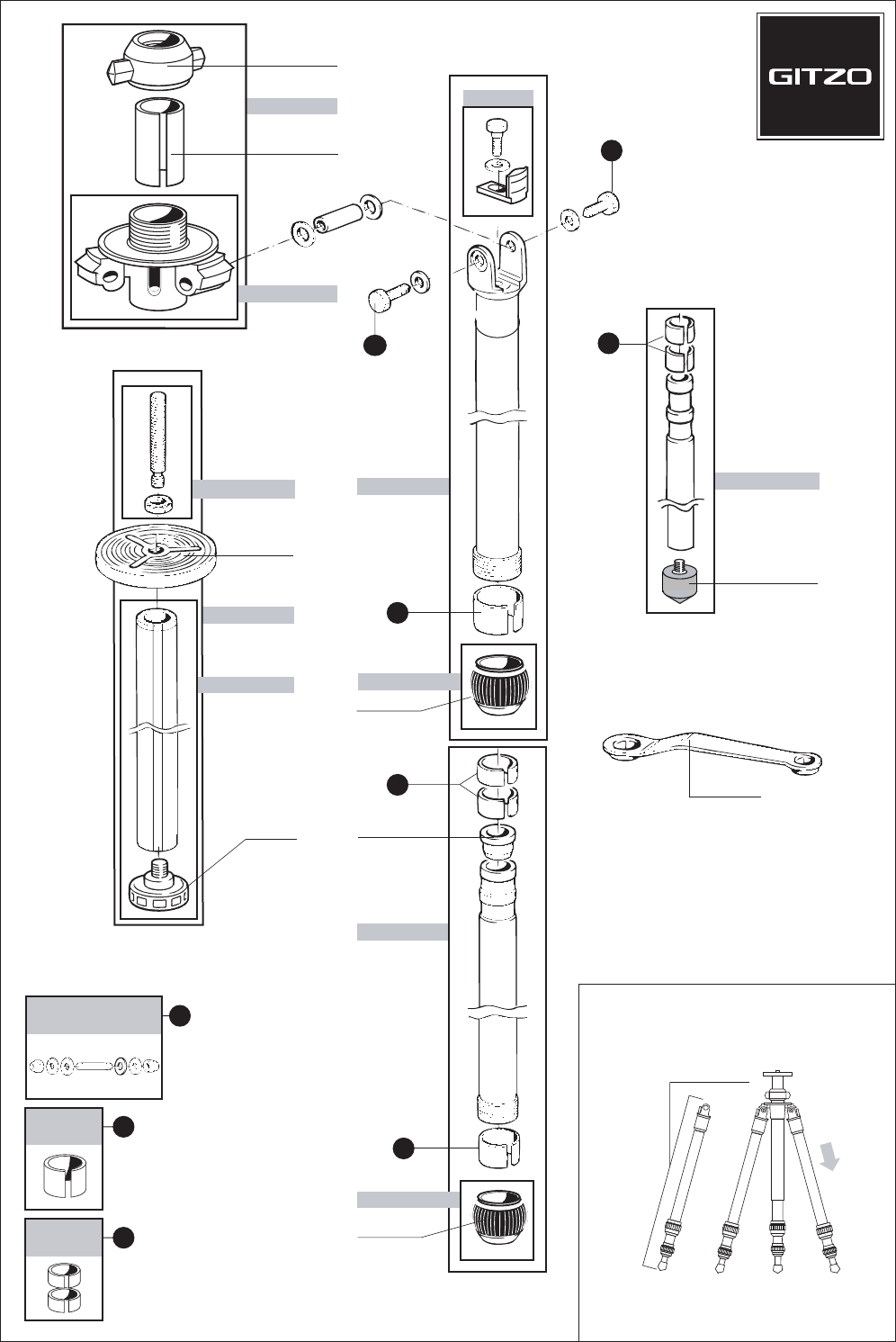 GITZO