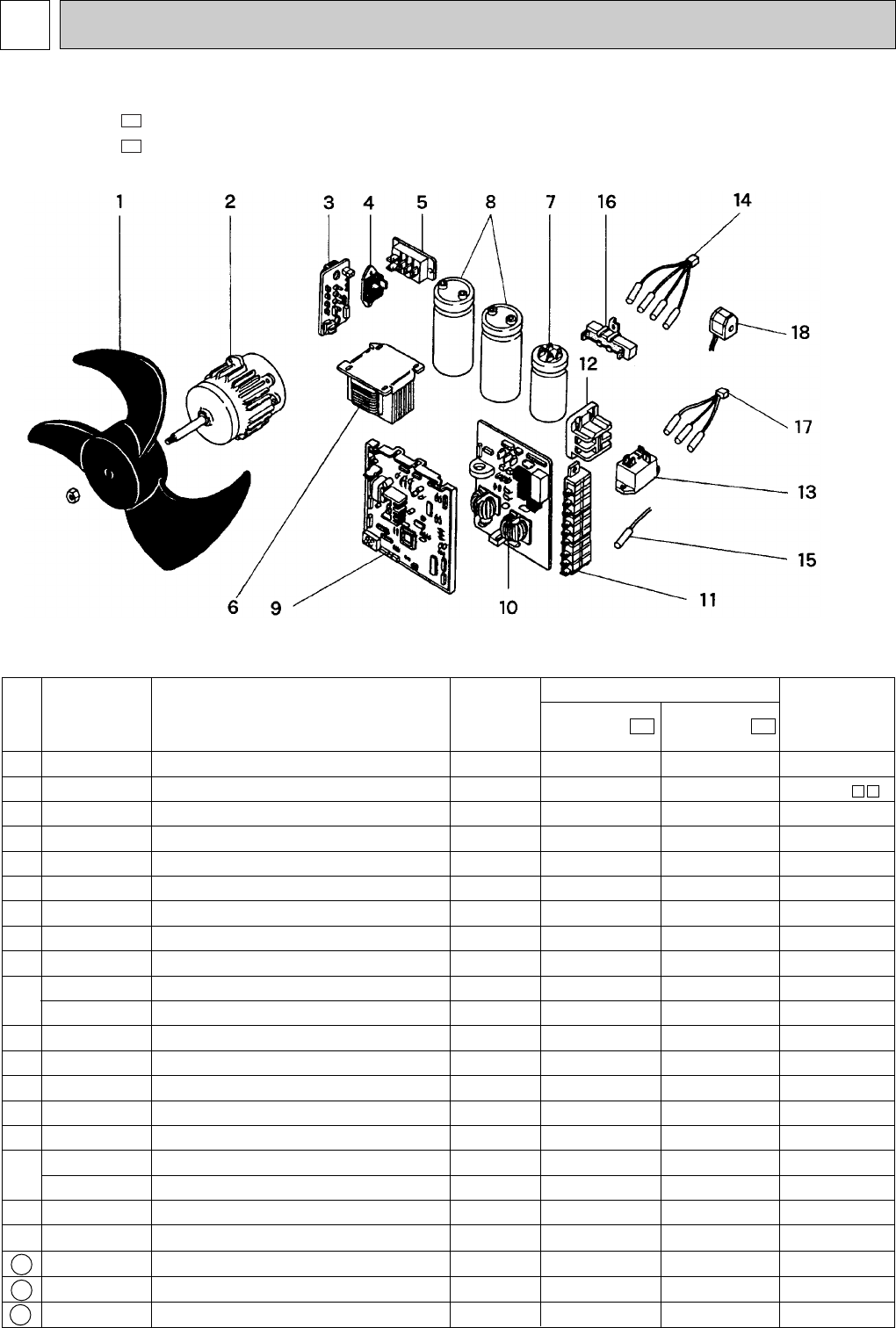 1 2 3 4 5 8 7 16 14 18 12 17 13 15 6 9 10 11