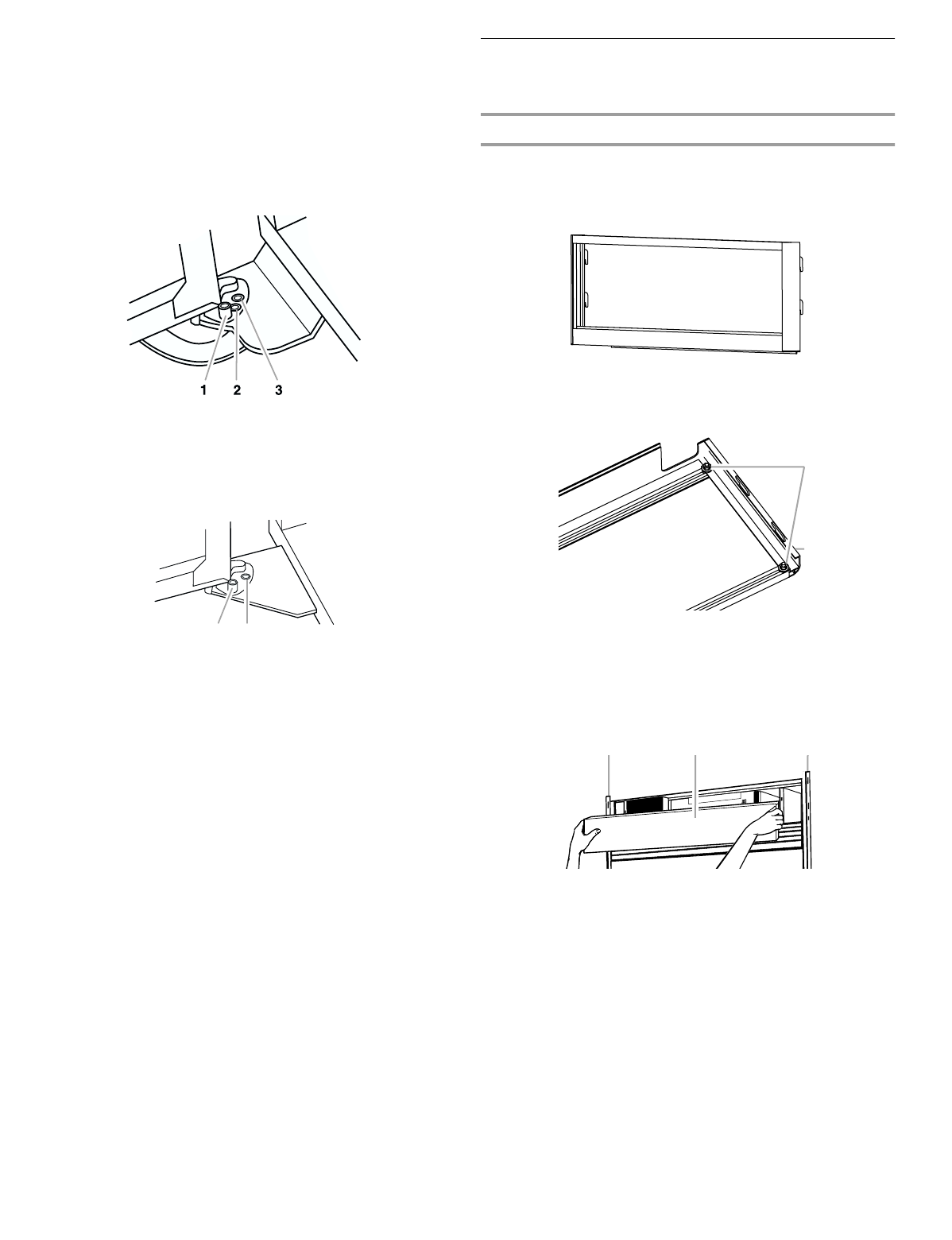 1 2 3