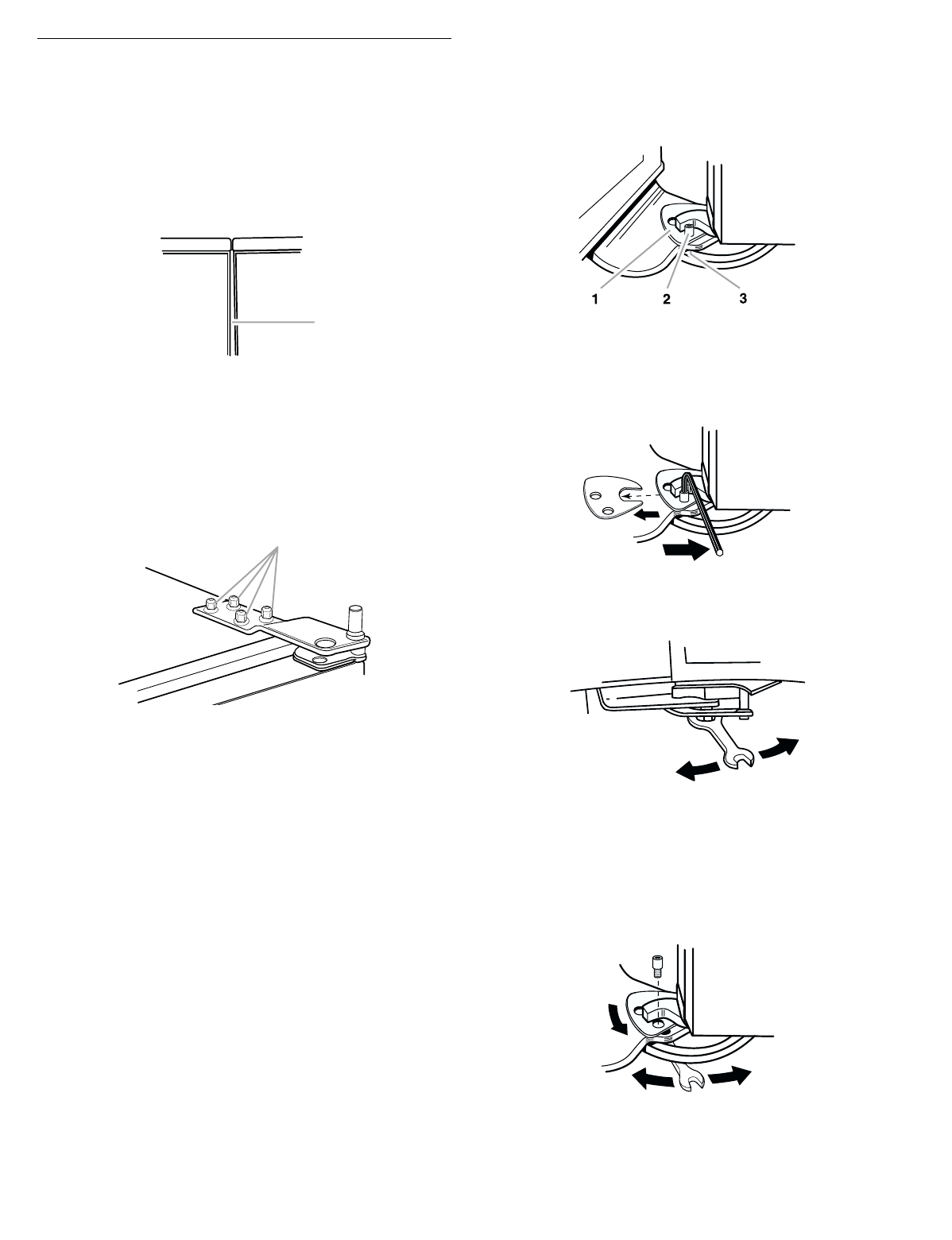 1 2 3