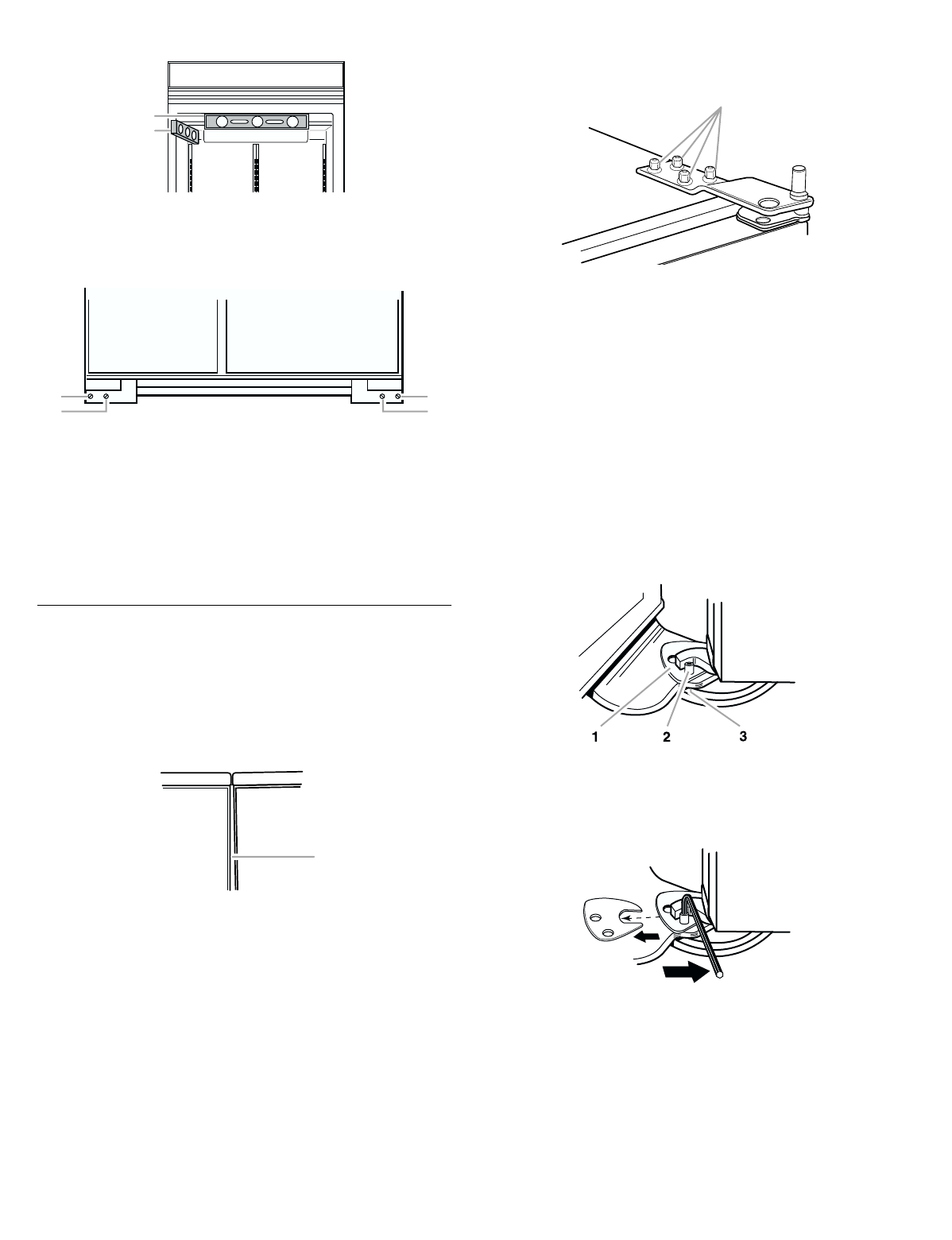 1
2
3