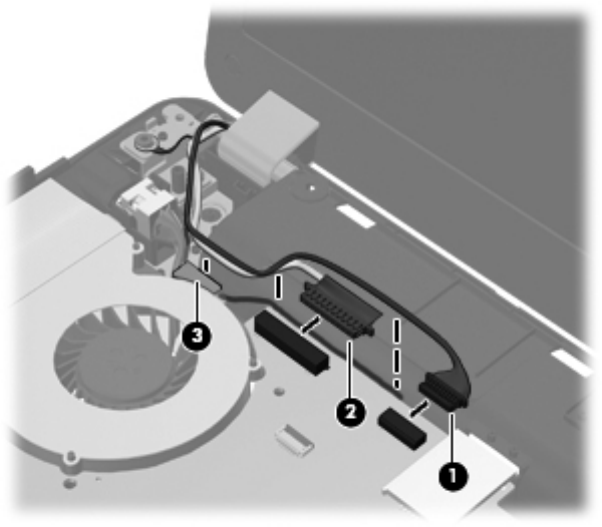 3
2
1