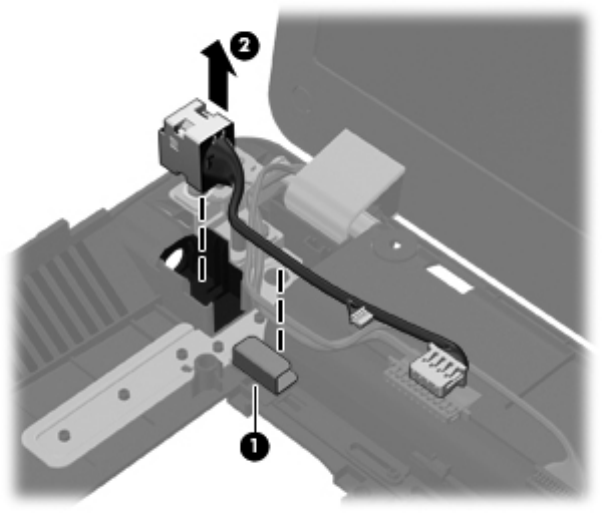 2

1