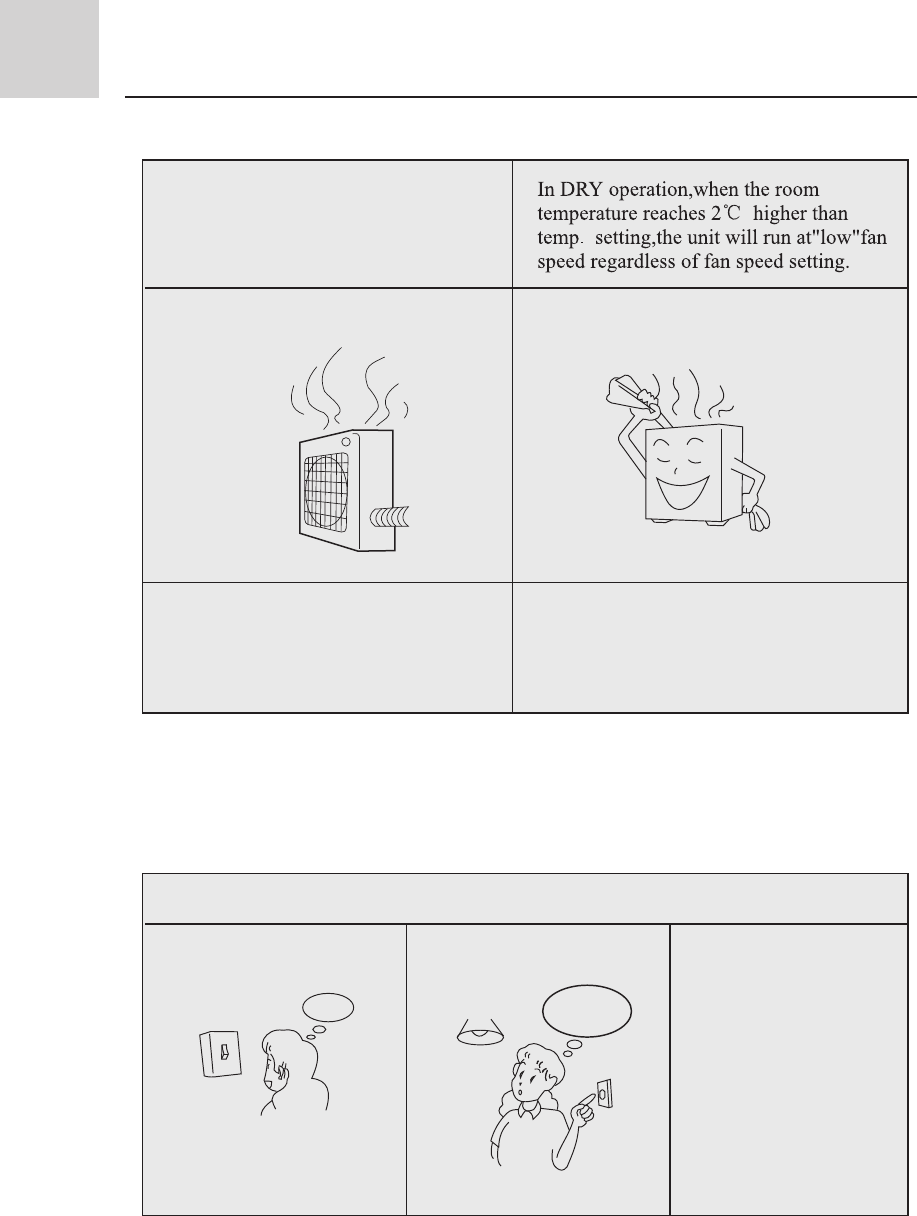 In DRY operation,when the room temperature reaches 2℃ higher than temp. setting,the unit will run at"low"fan speed regardless of fan speed setting.