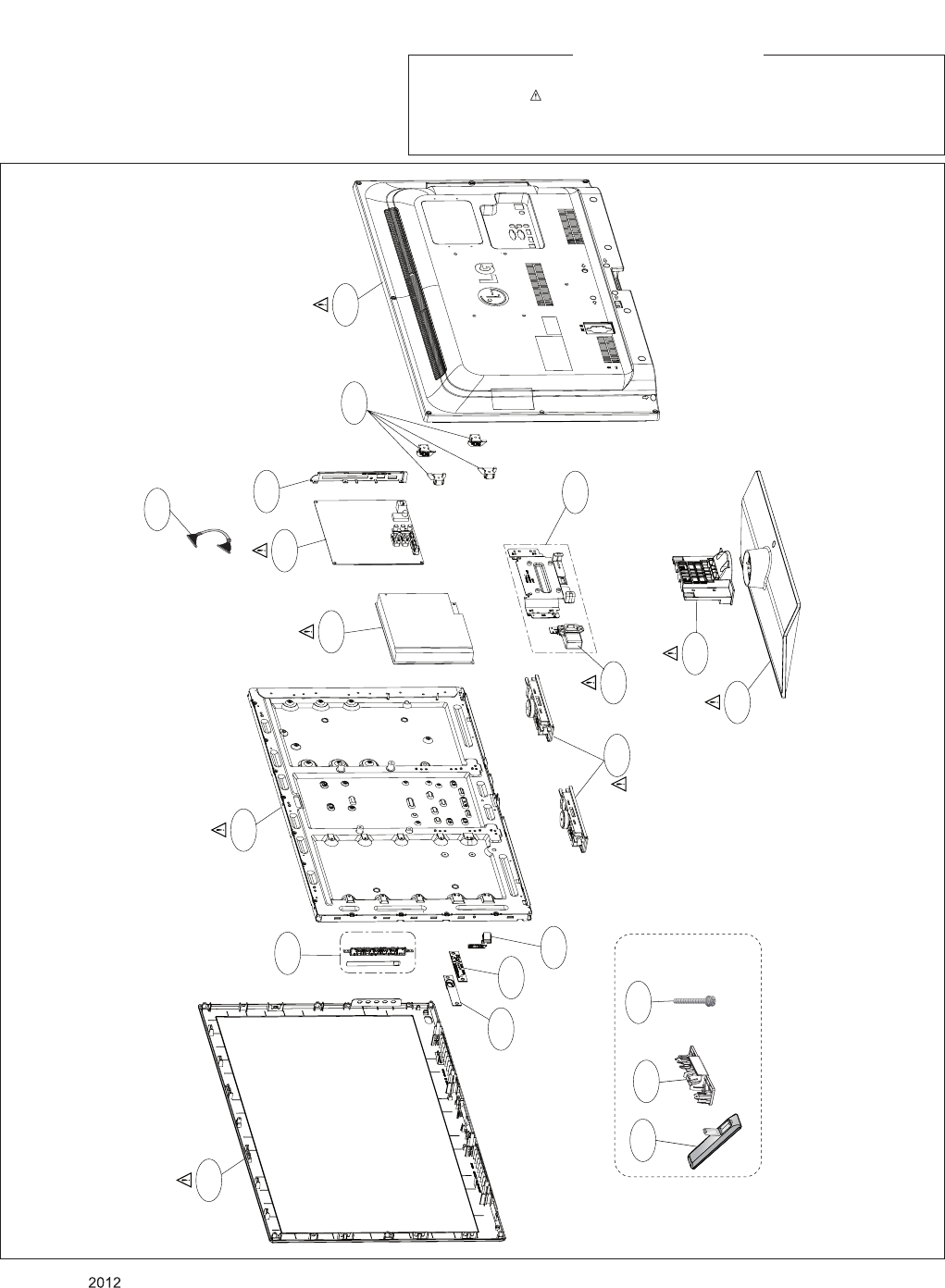 LG

2012