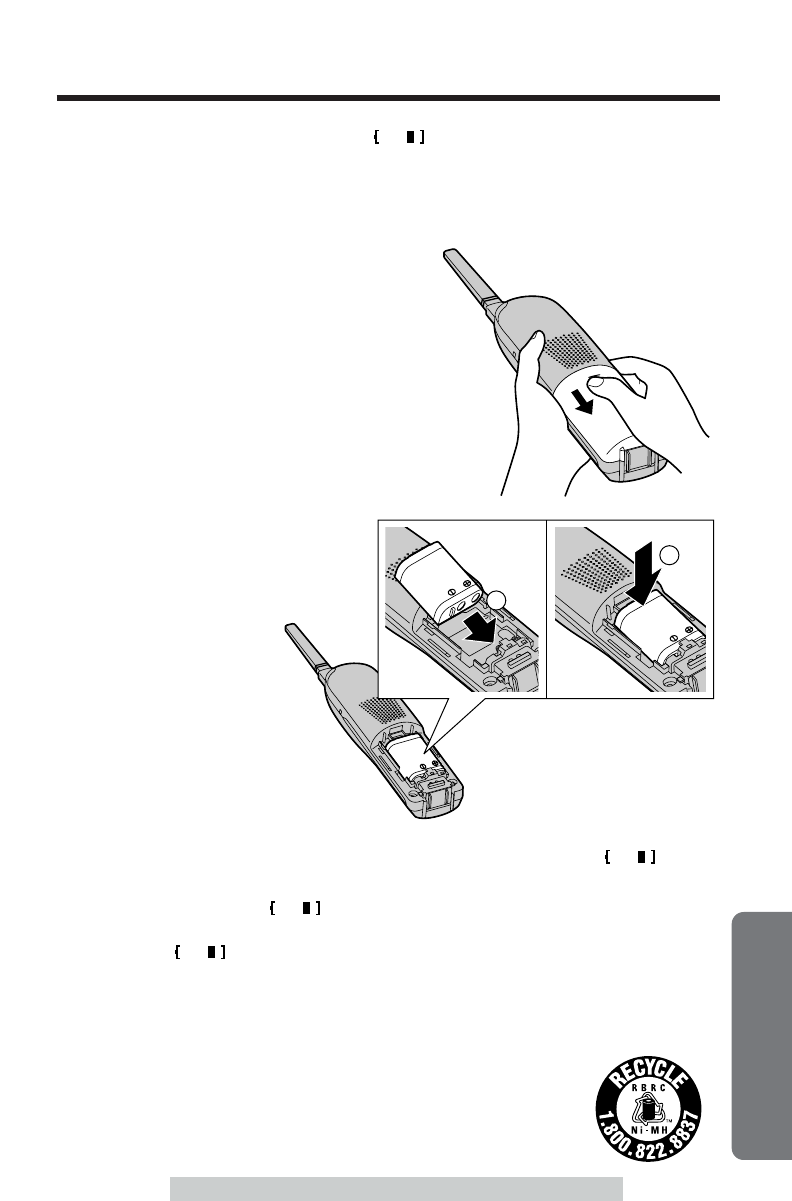 RECYCLE
RBRC
Ni-MH
1.800.822.8837