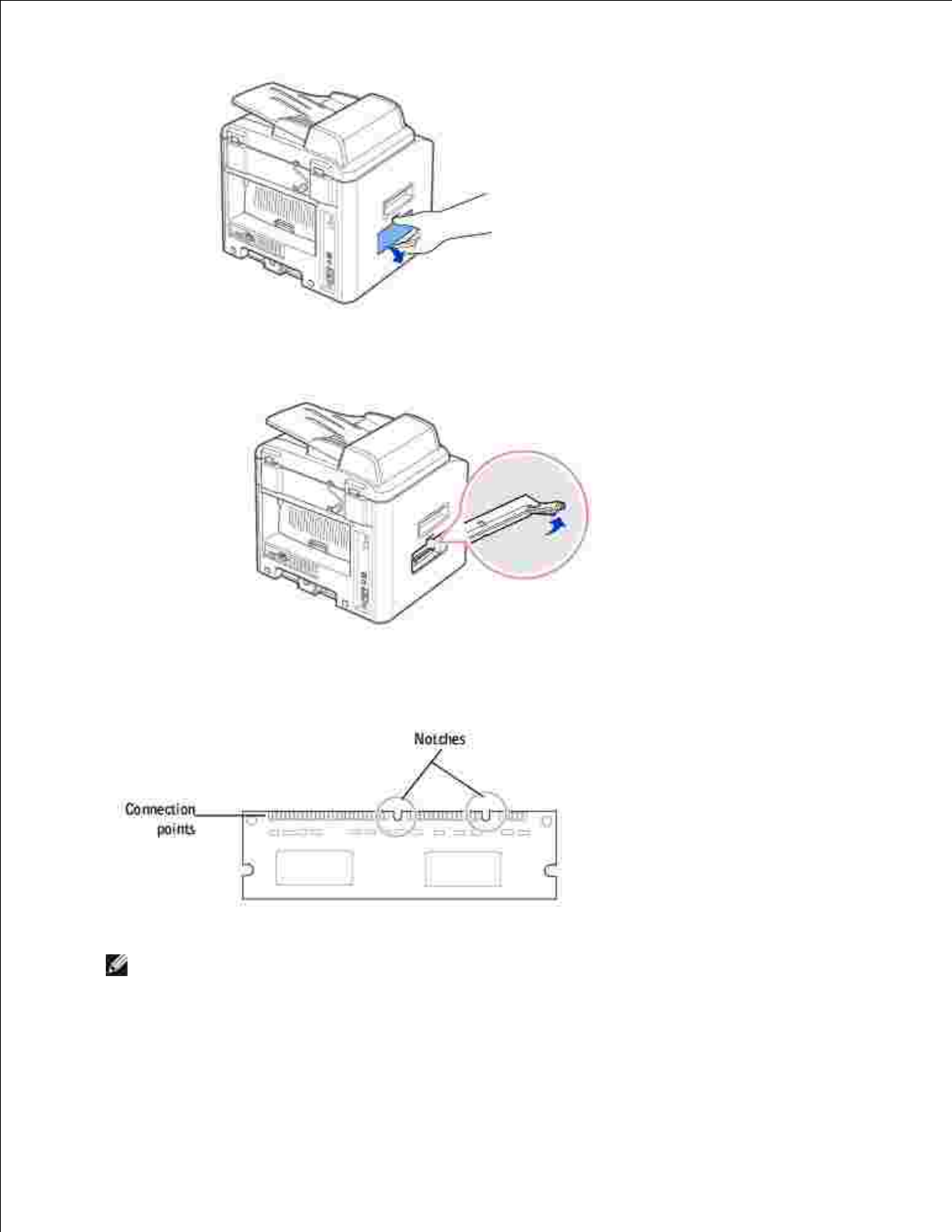 Notches

Connection points