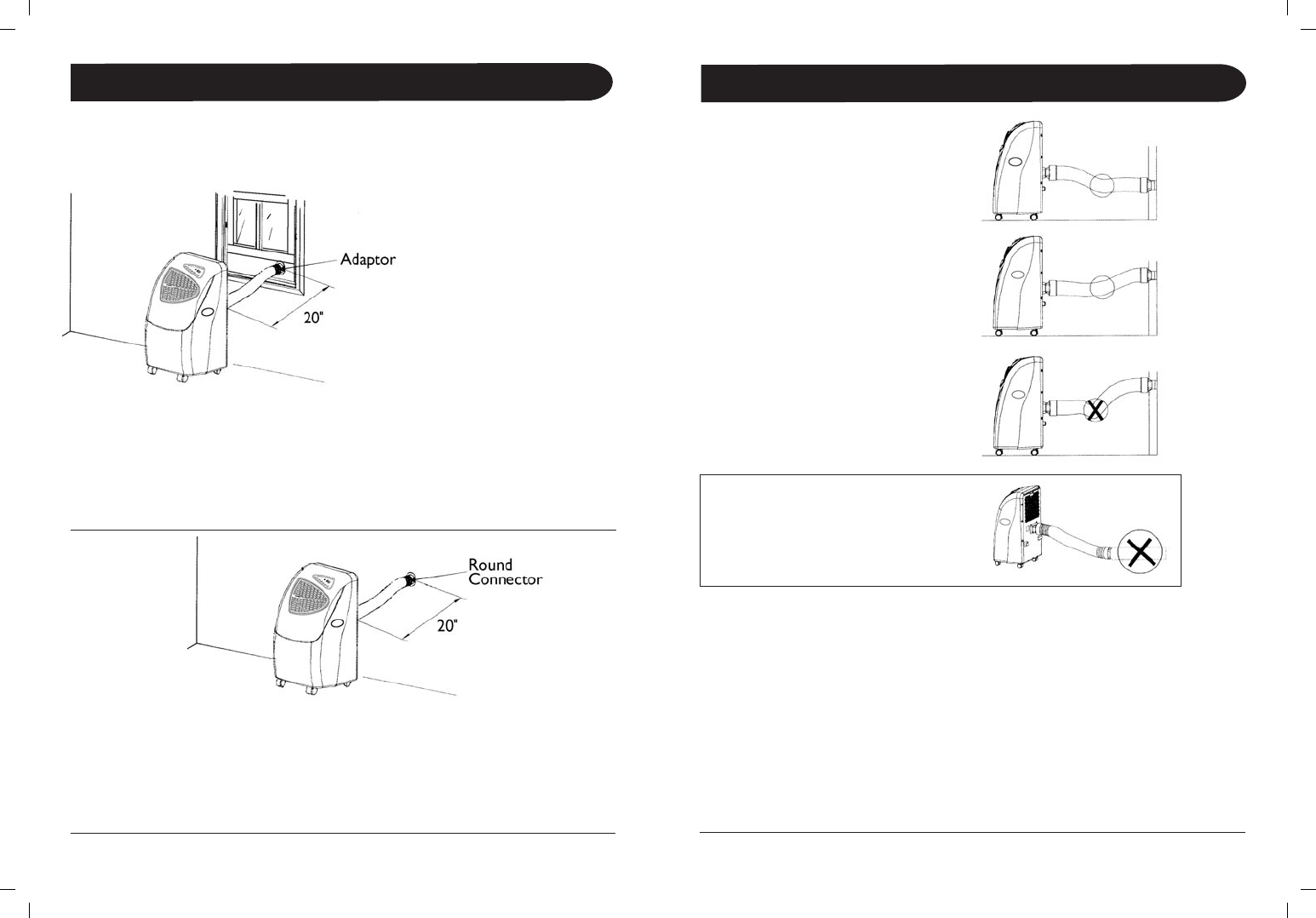 Adaptor

20"

Round Connector

20"