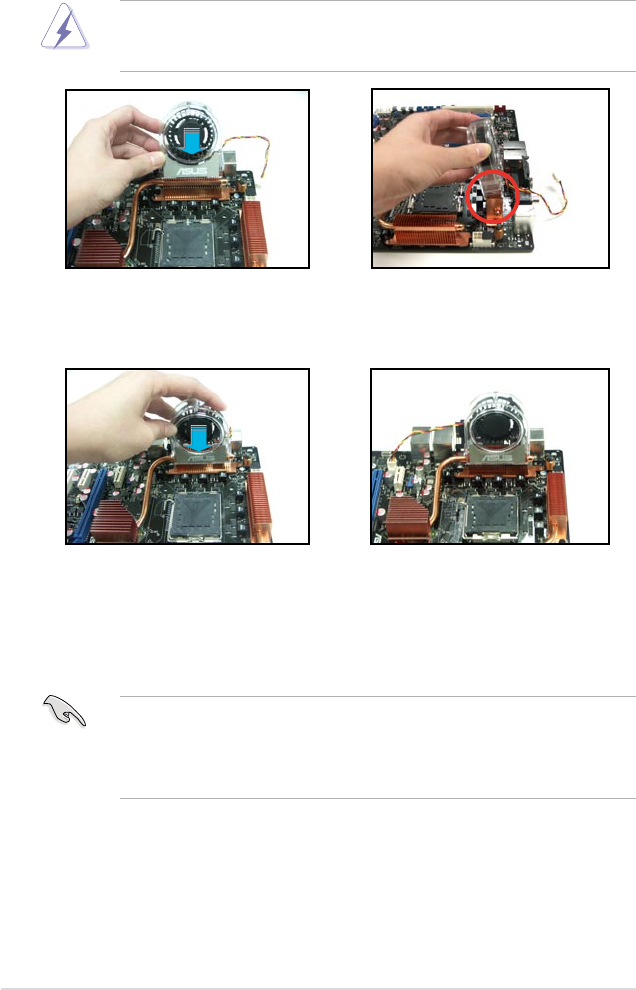 ASUS