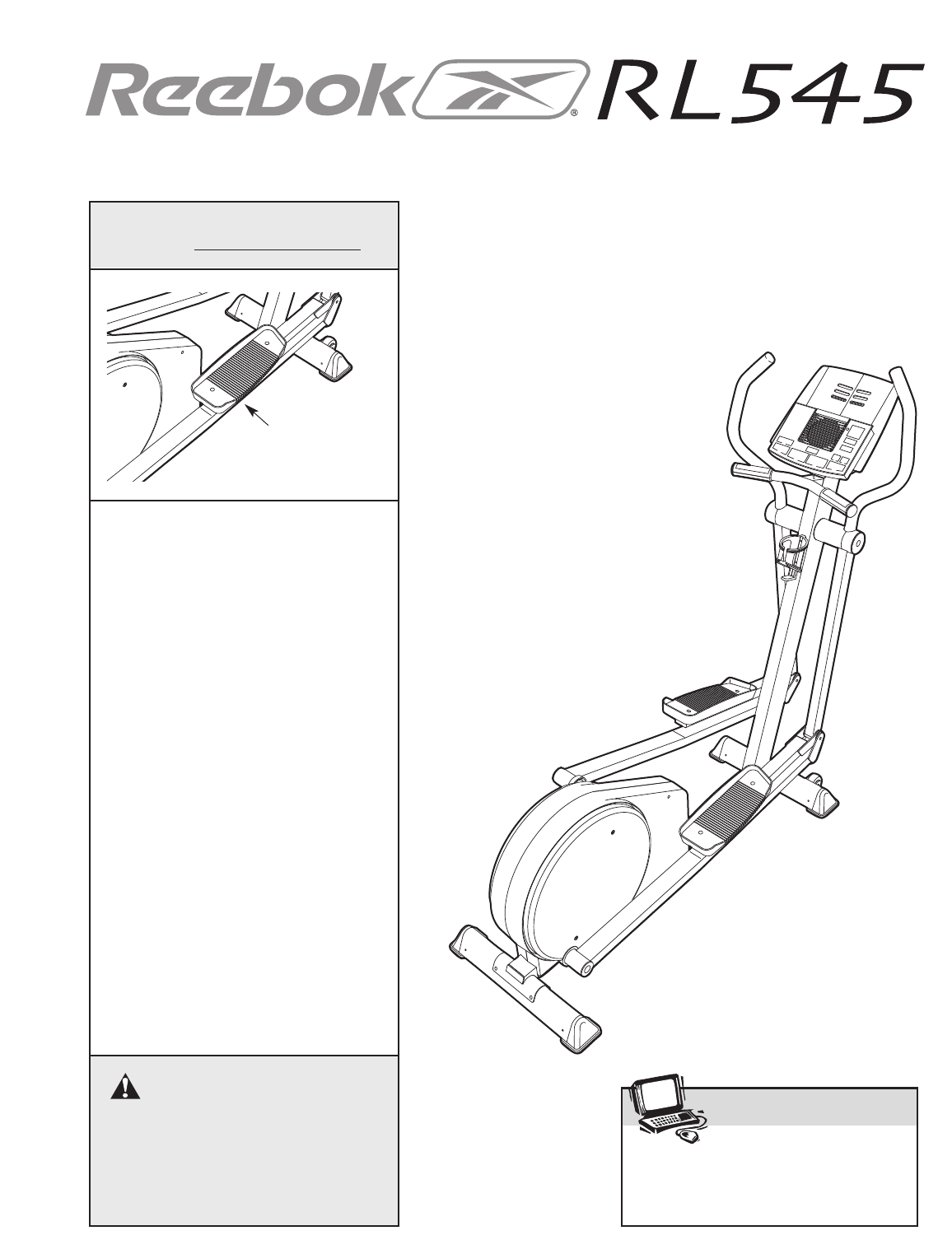 Reebok® RL545