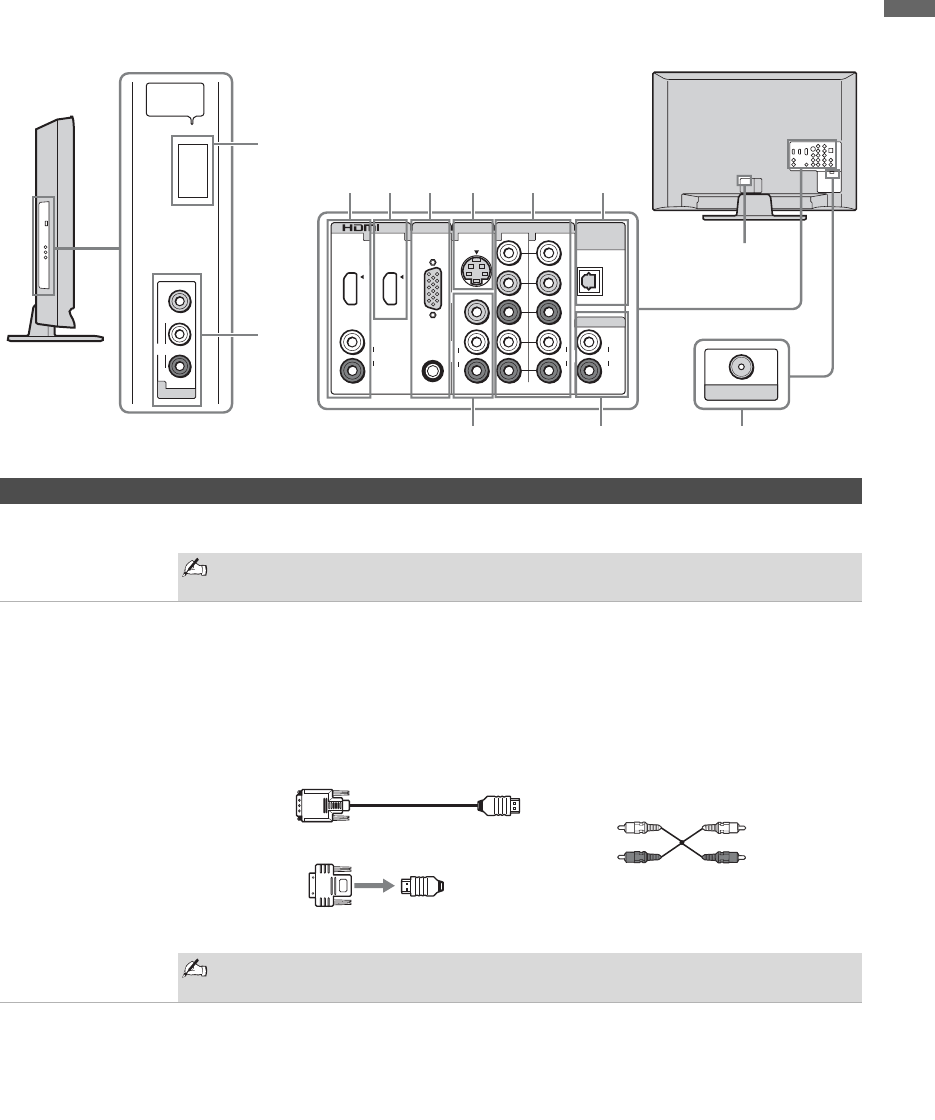 HDMI