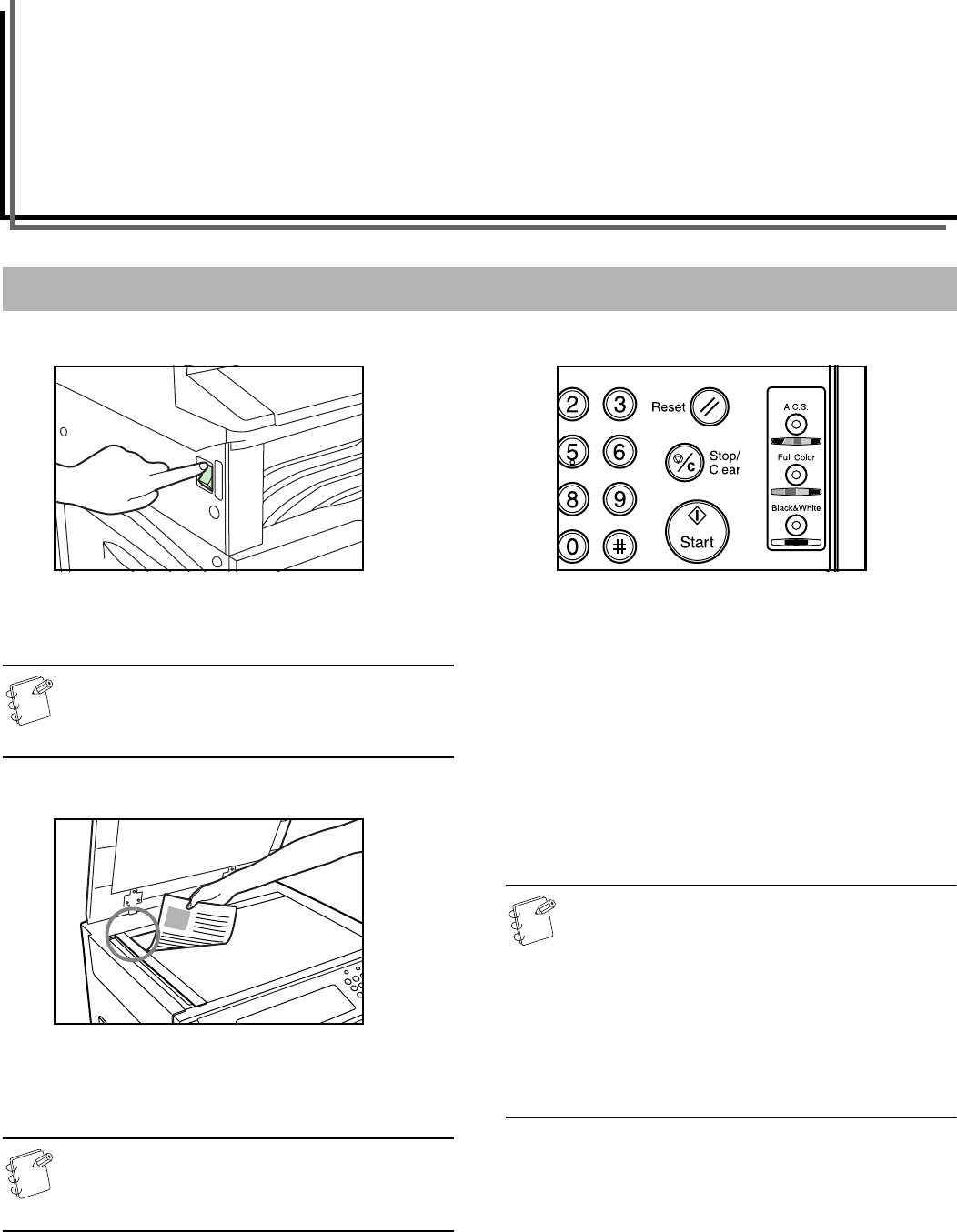 2
3
Reset
5
6
Stop/
Clear
8
9
0
#
Start
A.C.S.
Full Color
Black&White