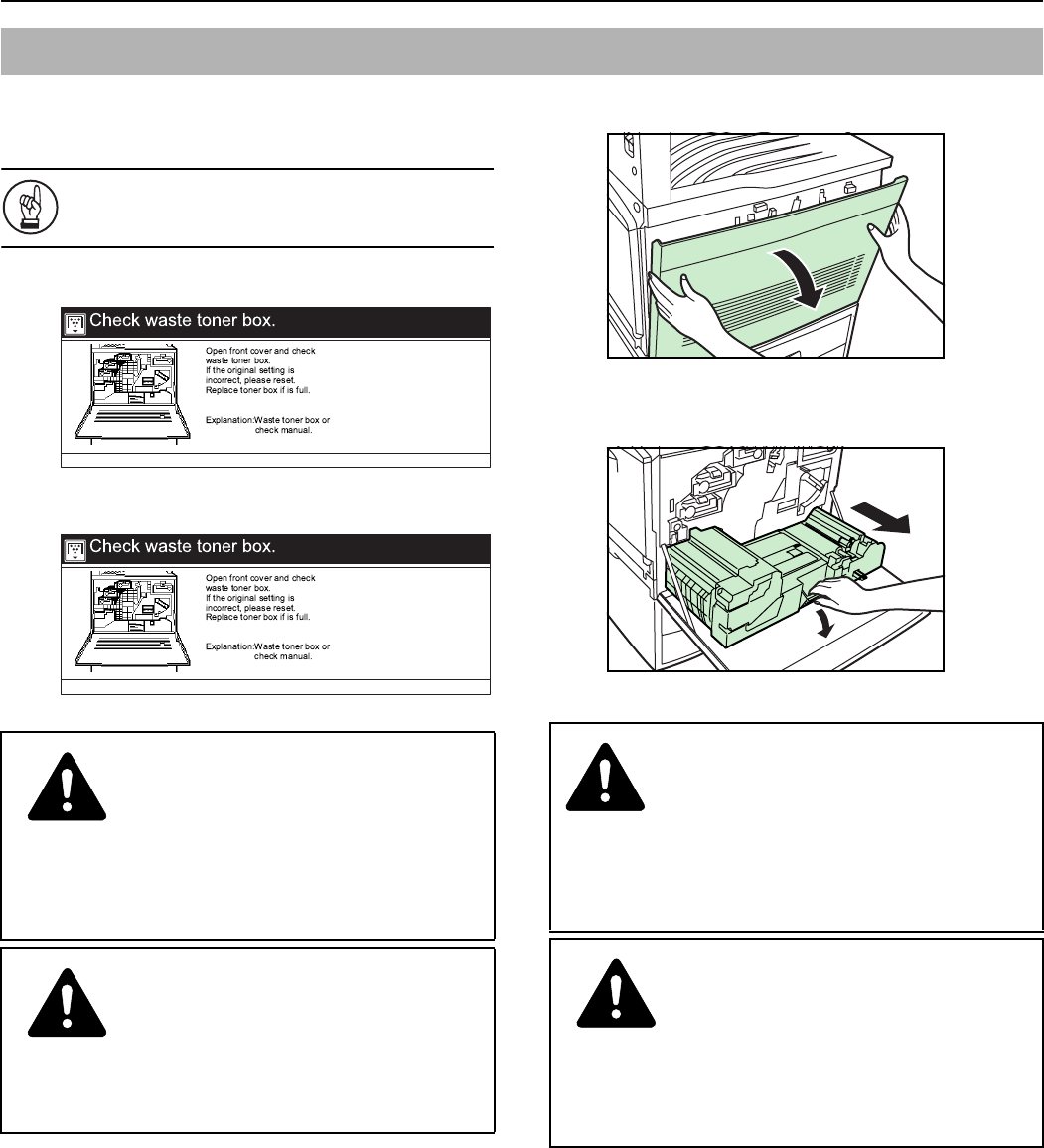 Check waste toner box.

Open front cover and check waste toner box.
If the original setting is incorrect, please reset.
Replace toner box if is full.

Explanation:Waste toner box or check manual.

Check waste toner box.

Open front cover and check waste toner box.
If the original setting is incorrect, please reset.
Replace toner box if is full.

Explanation:Waste toner box or check manual.