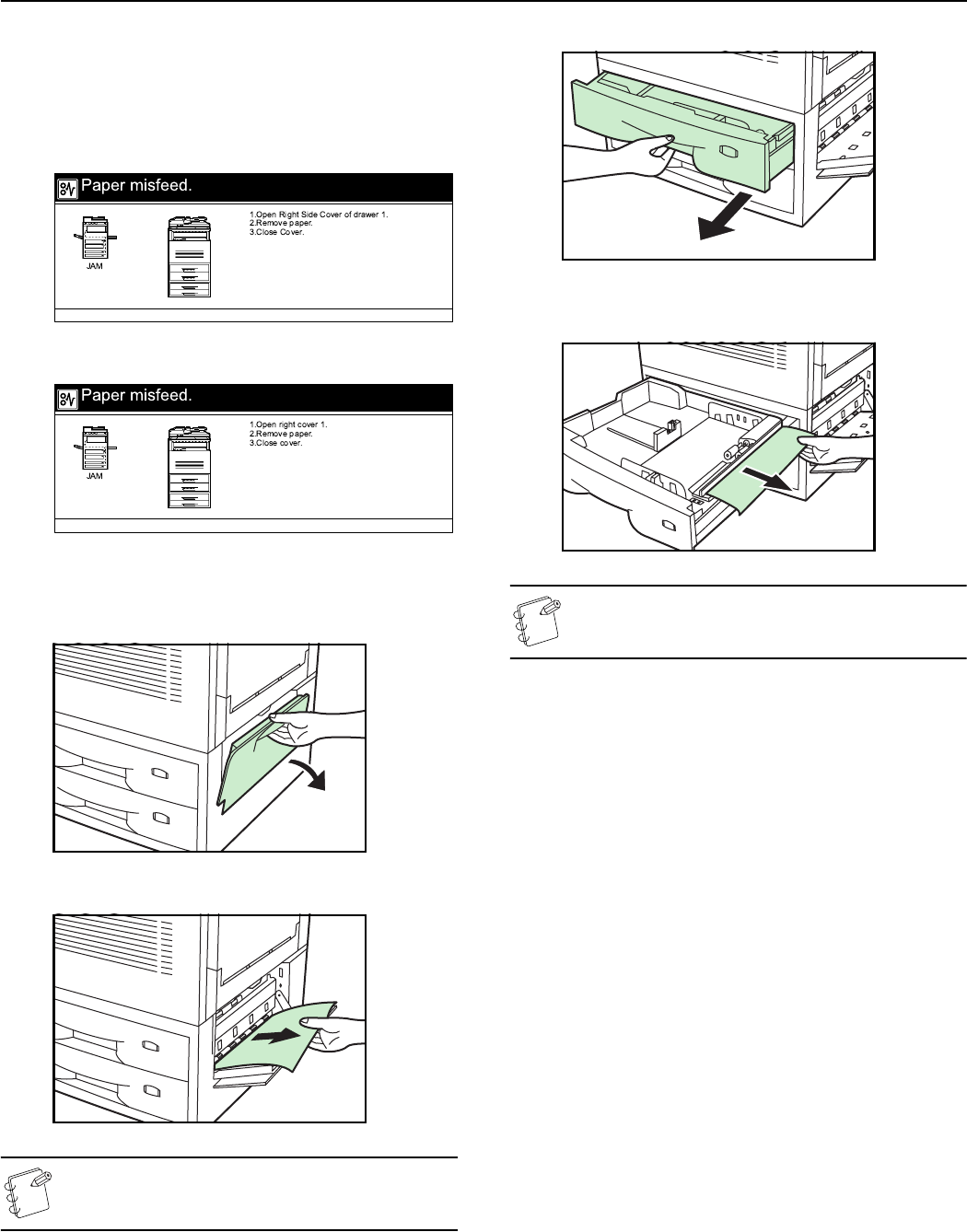 Paper misfeed.

JAM

1.Open Right Side Cover of drawer 1.
2.Remove paper.
3.Close Cover.

Paper misfeed.

JAM

1.Open right cover 1.
2.Remove paper.
3.Close cover.