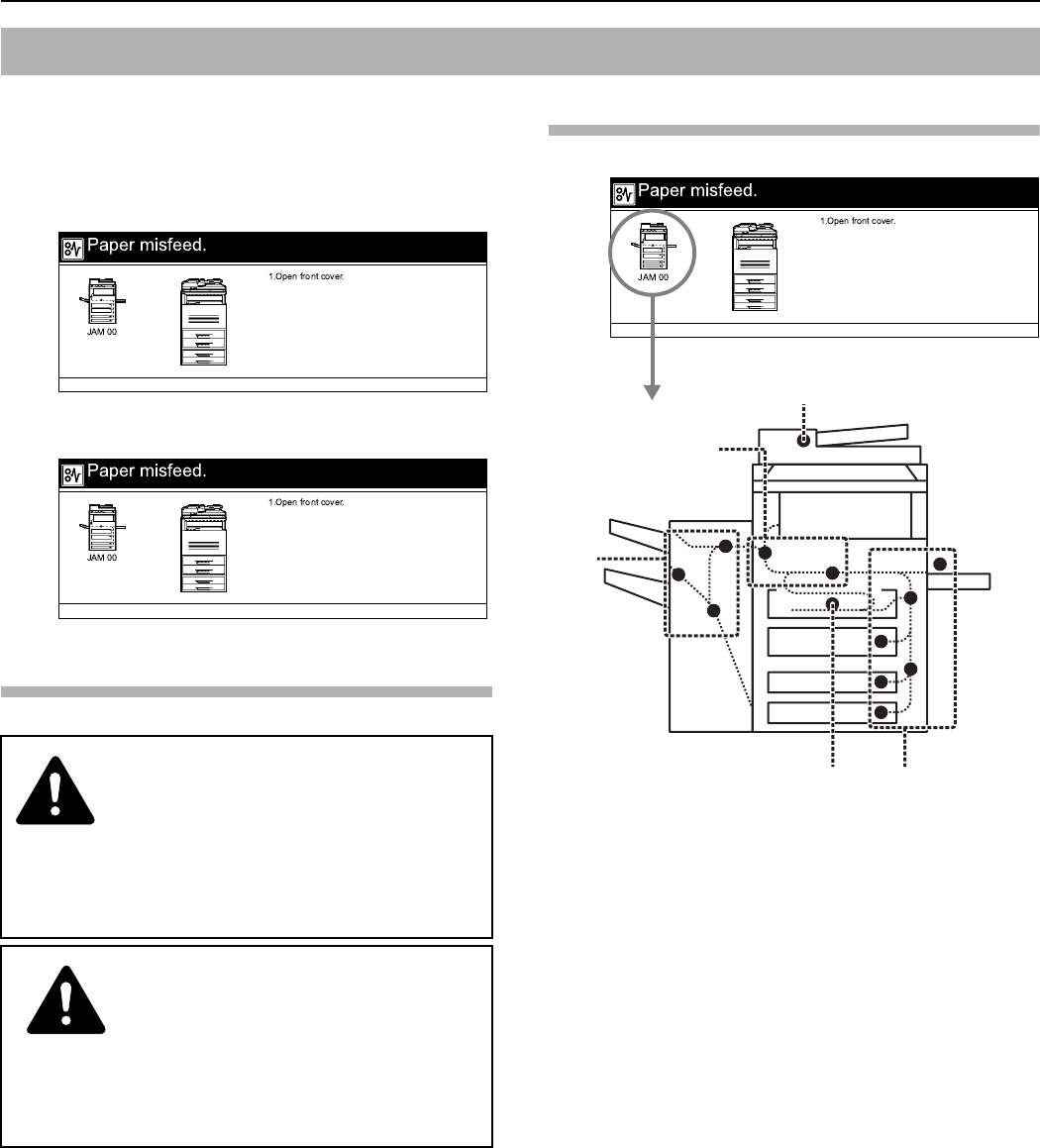 Paper misfeed.

1.Open front cover.

JAM 00

Paper misfeed.

1.Open front cover.

JAM 00

Paper misfeed.

1.Open front cover.

JAM 00