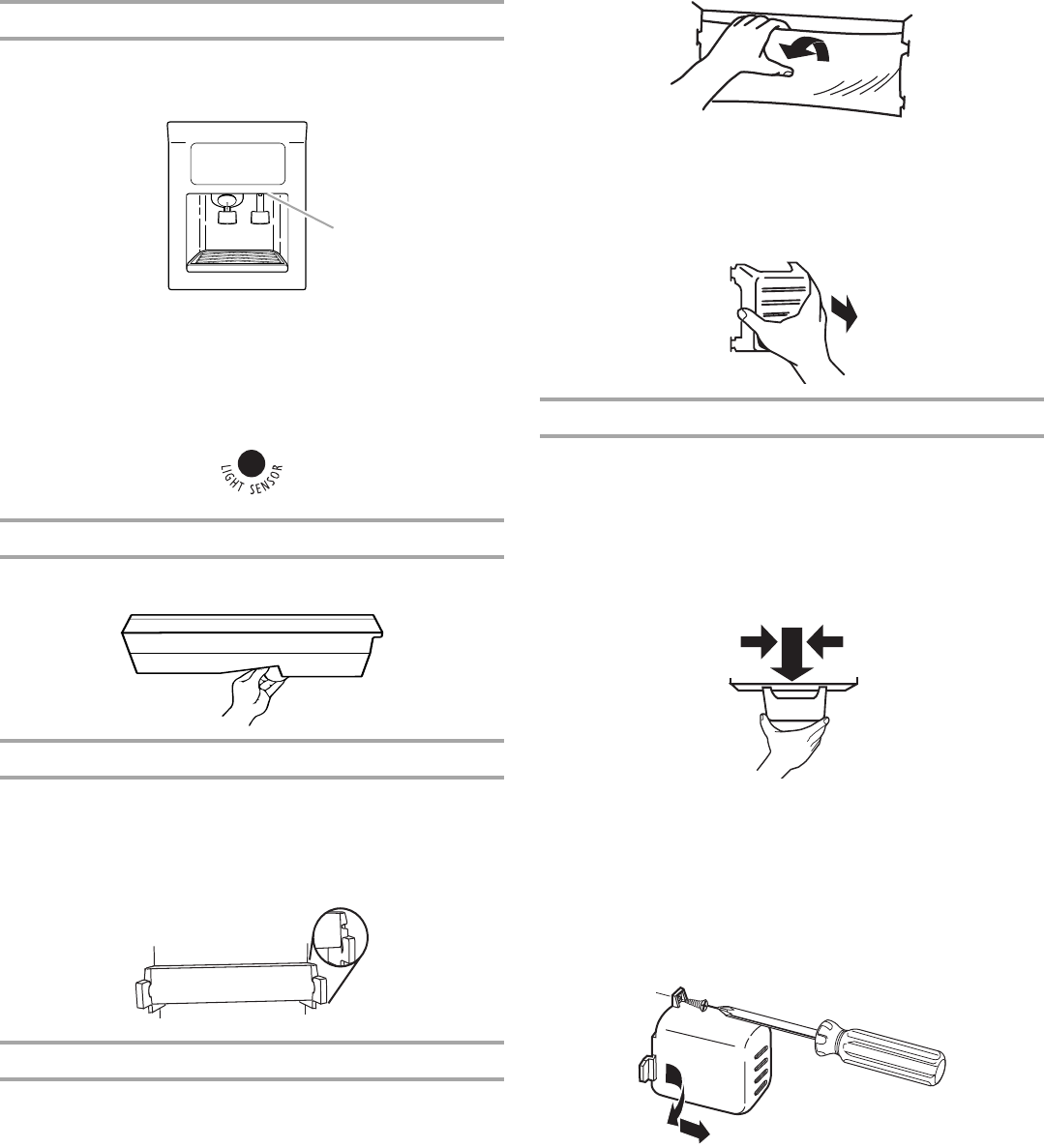 LIGHT SENSOR