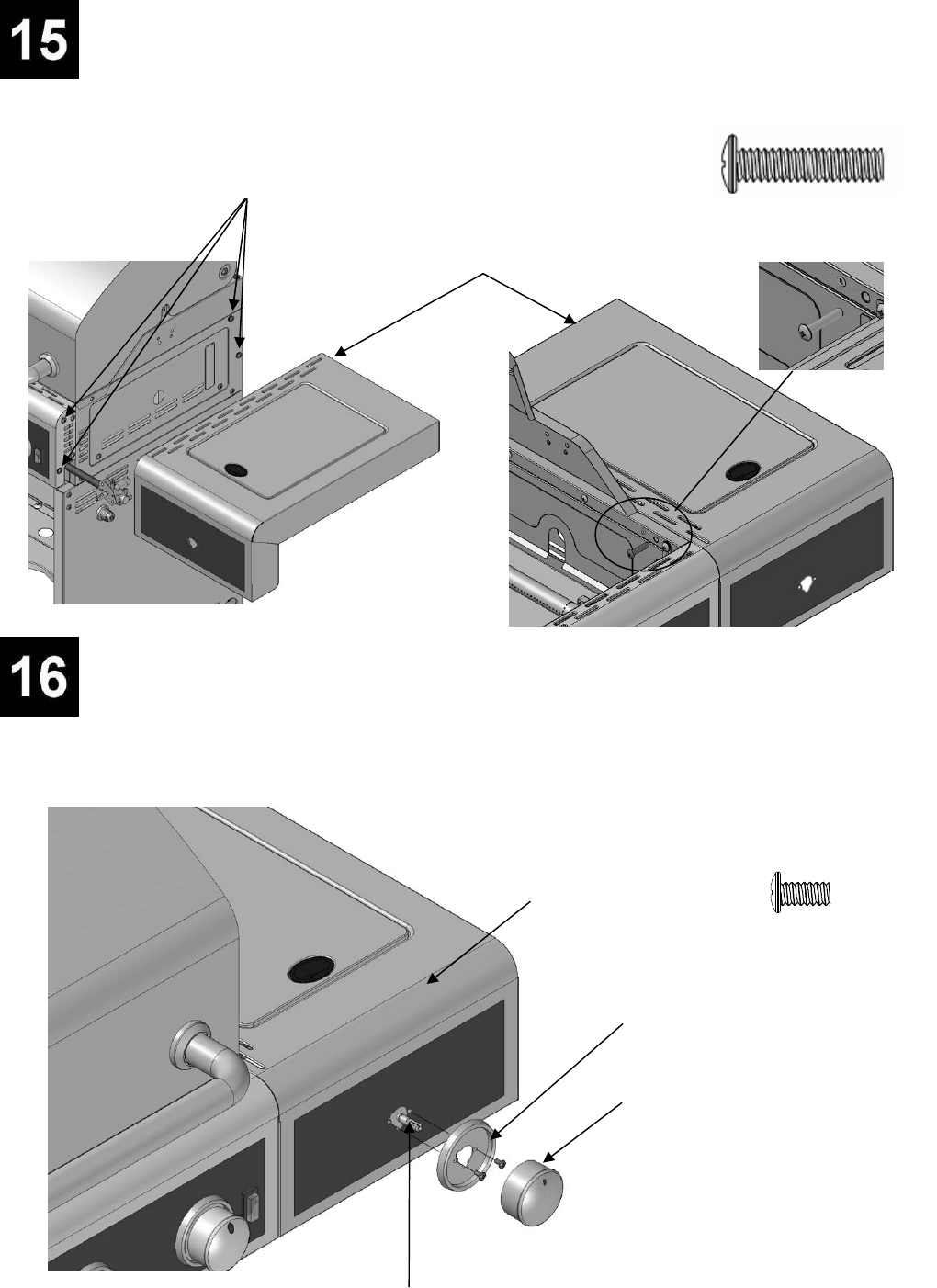 15

16