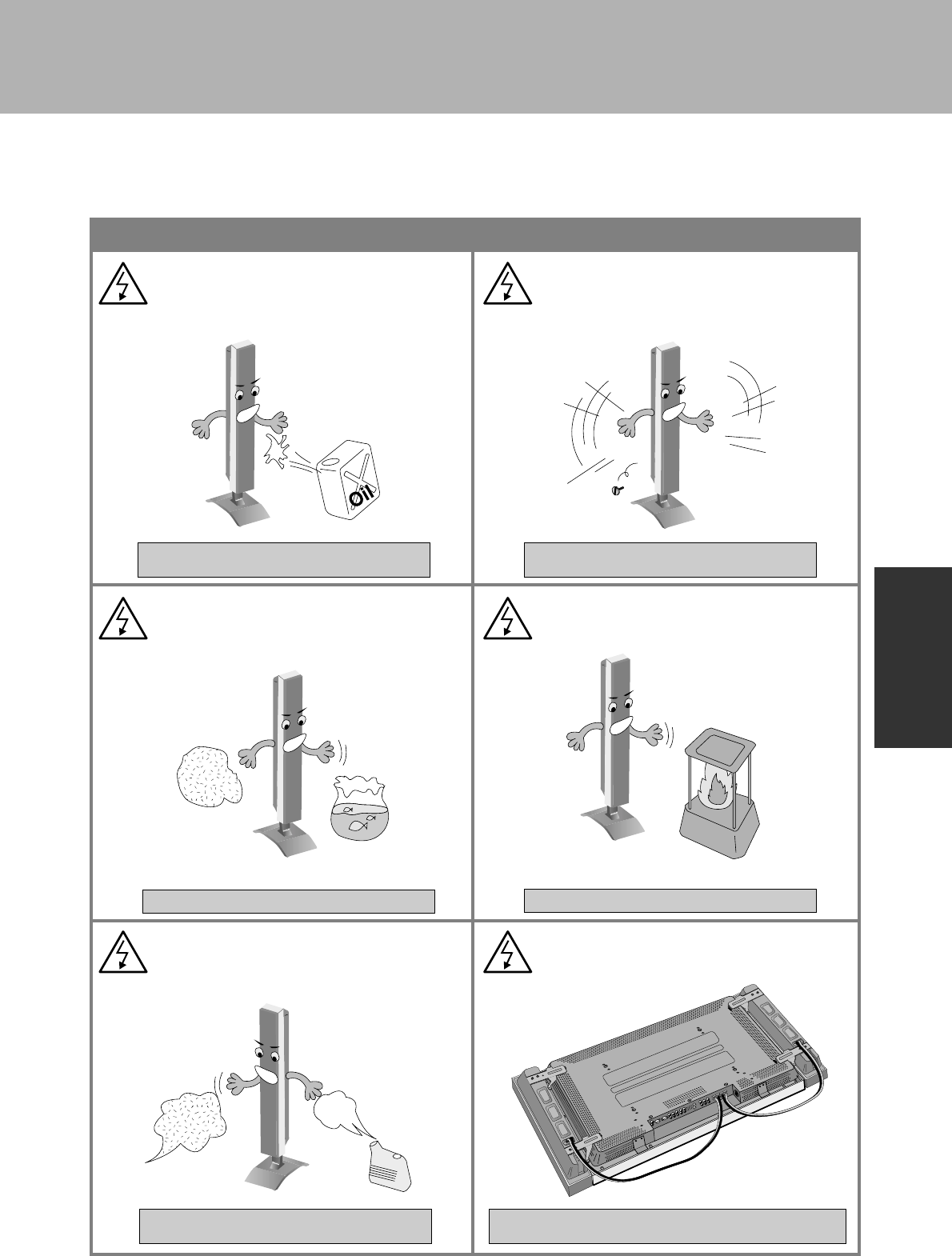 Oil