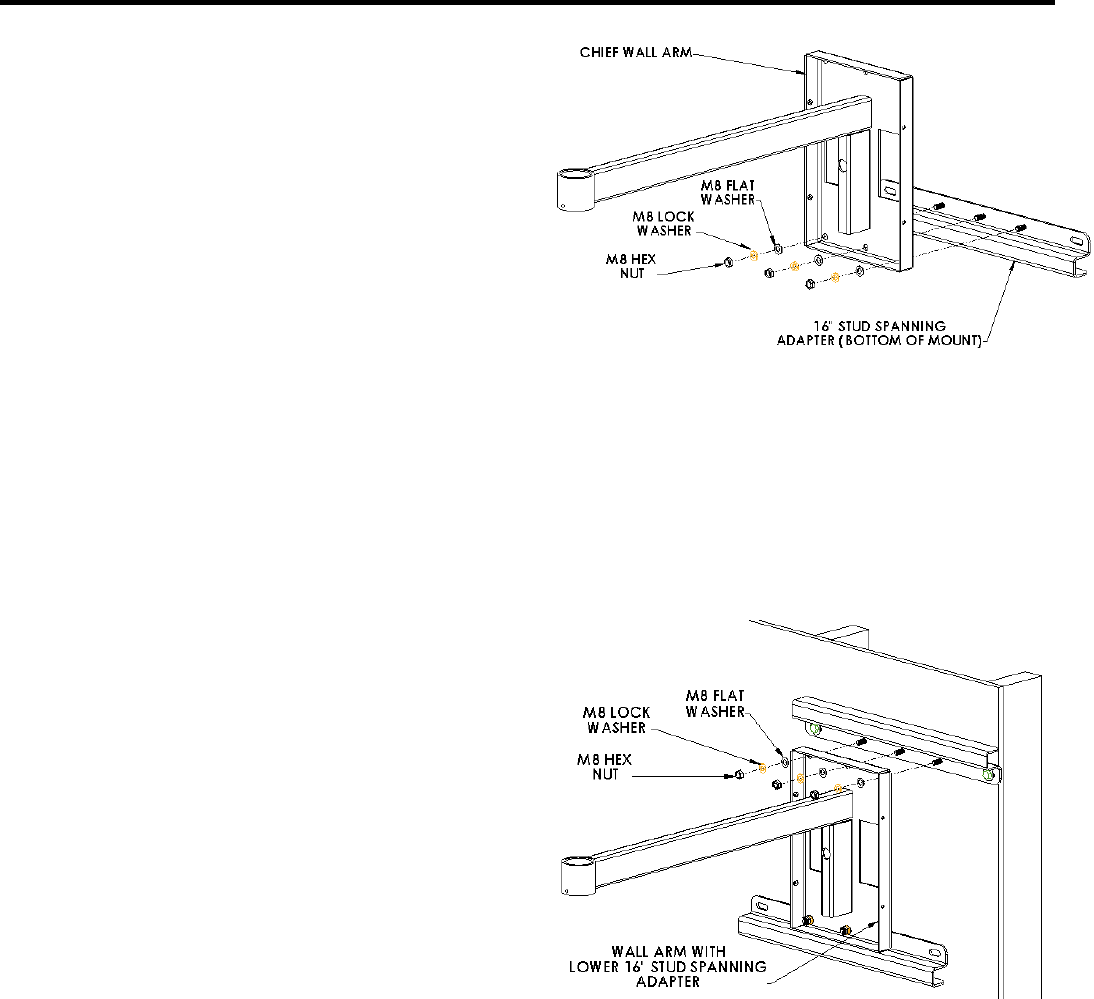 CHIEF WALL ARM

M8 FLAT WASHER

M8 LOCK WASHER

M8 HEX NUT

16" STUD SPANNING ADAPTER (BOTTOM OF MOUNT)

M8 FLAT WASHER

M8 LOCK WASHER

M8 HEX NUT

WALL ARM WITH LOWER 16" STUD SPANNING ADAPTER