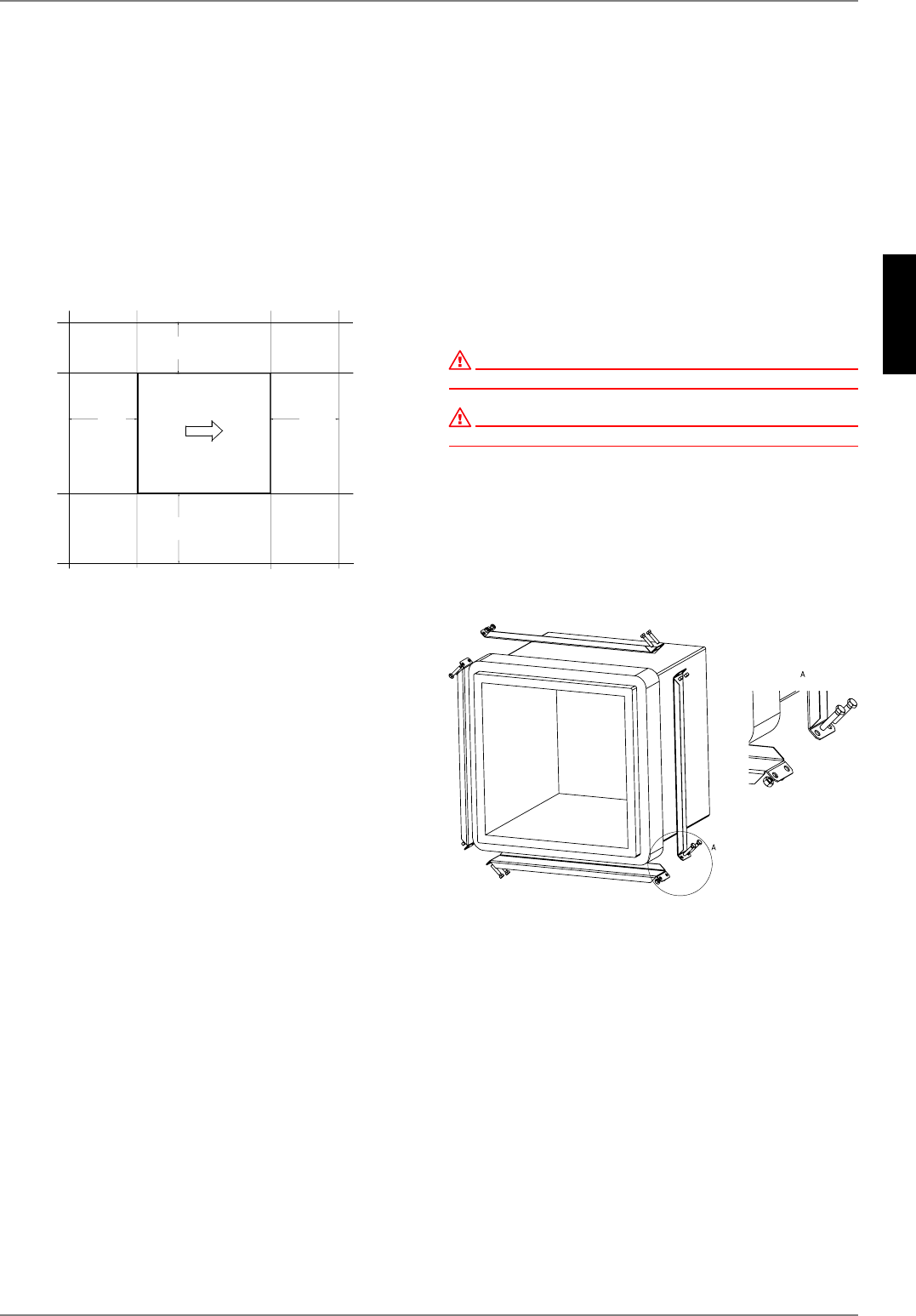 A

A