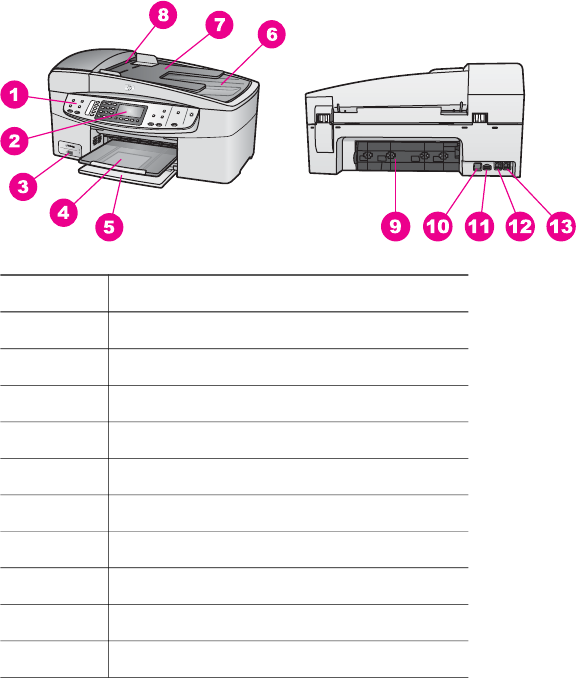 8 7 6
1
2
3
4 5
9 10 11 12 13