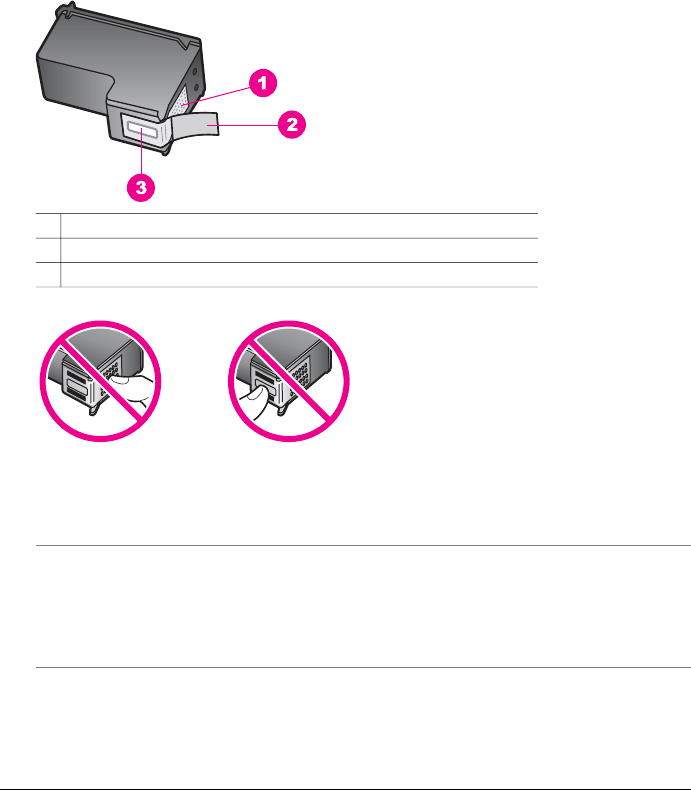 1

2

3