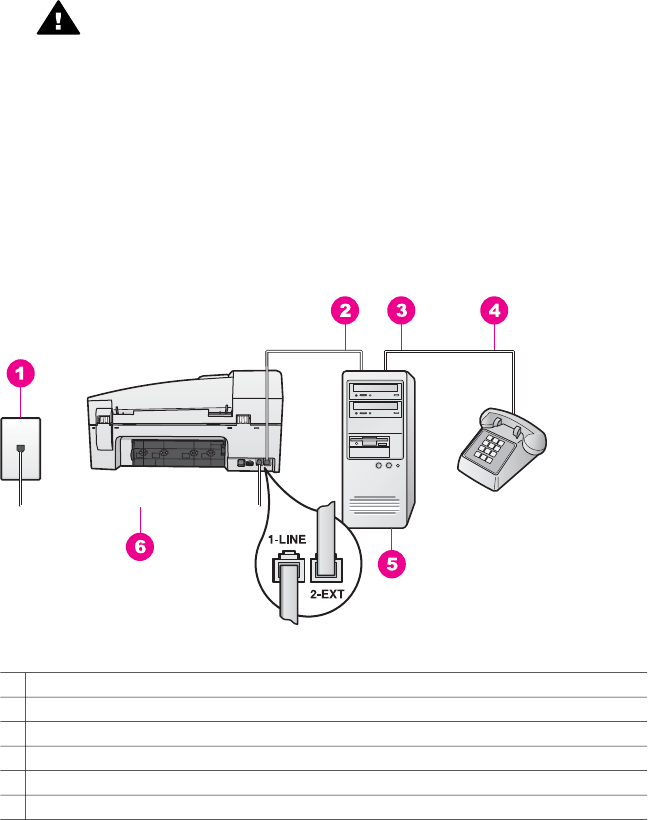 2 3 4

1

1-LINE

2-EXT

6

5