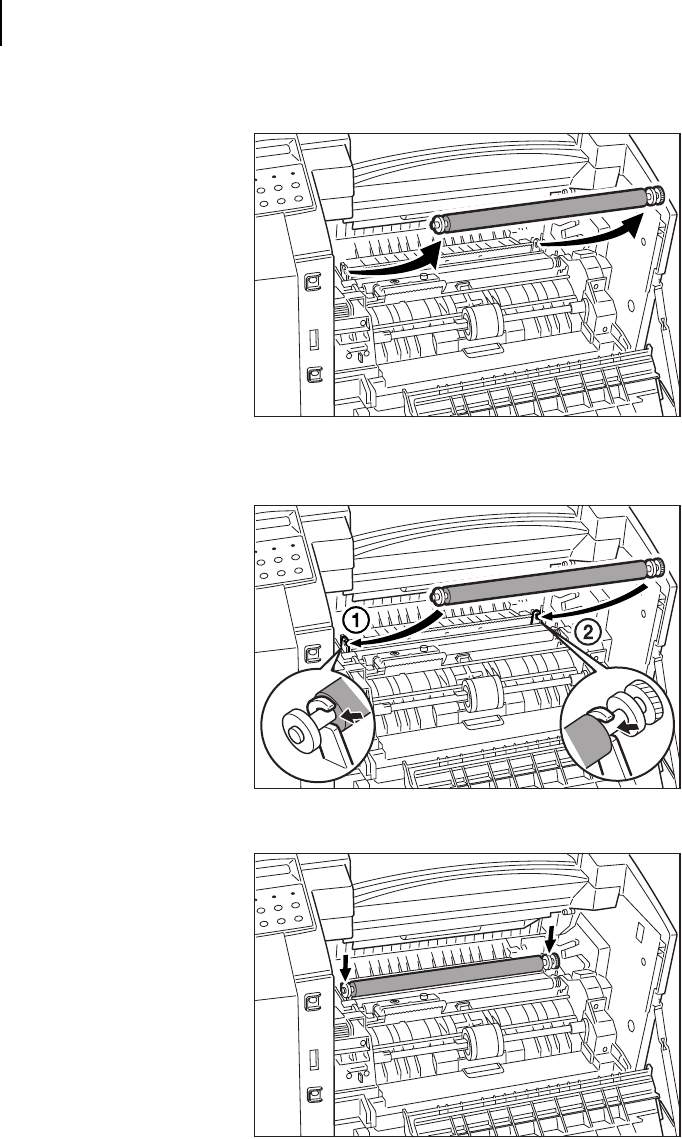 ①

②