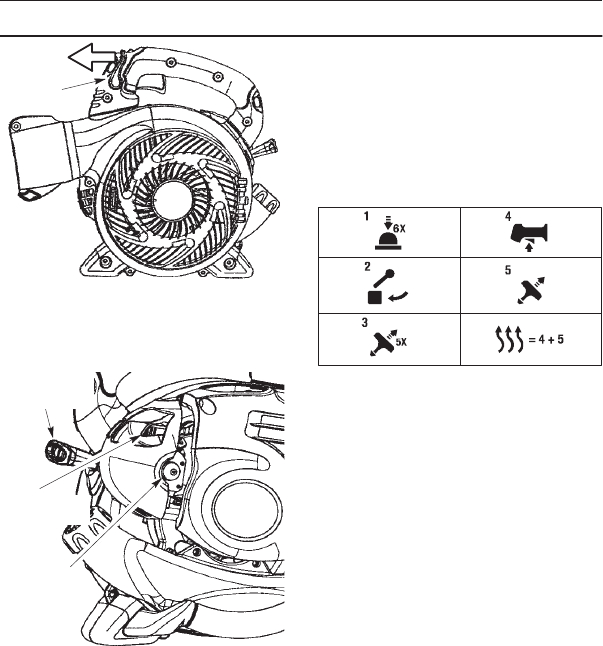 | 1 6X | 4 |
|---|---|
| 2 | 5 |
| 3 5X | = 4 + 5 |