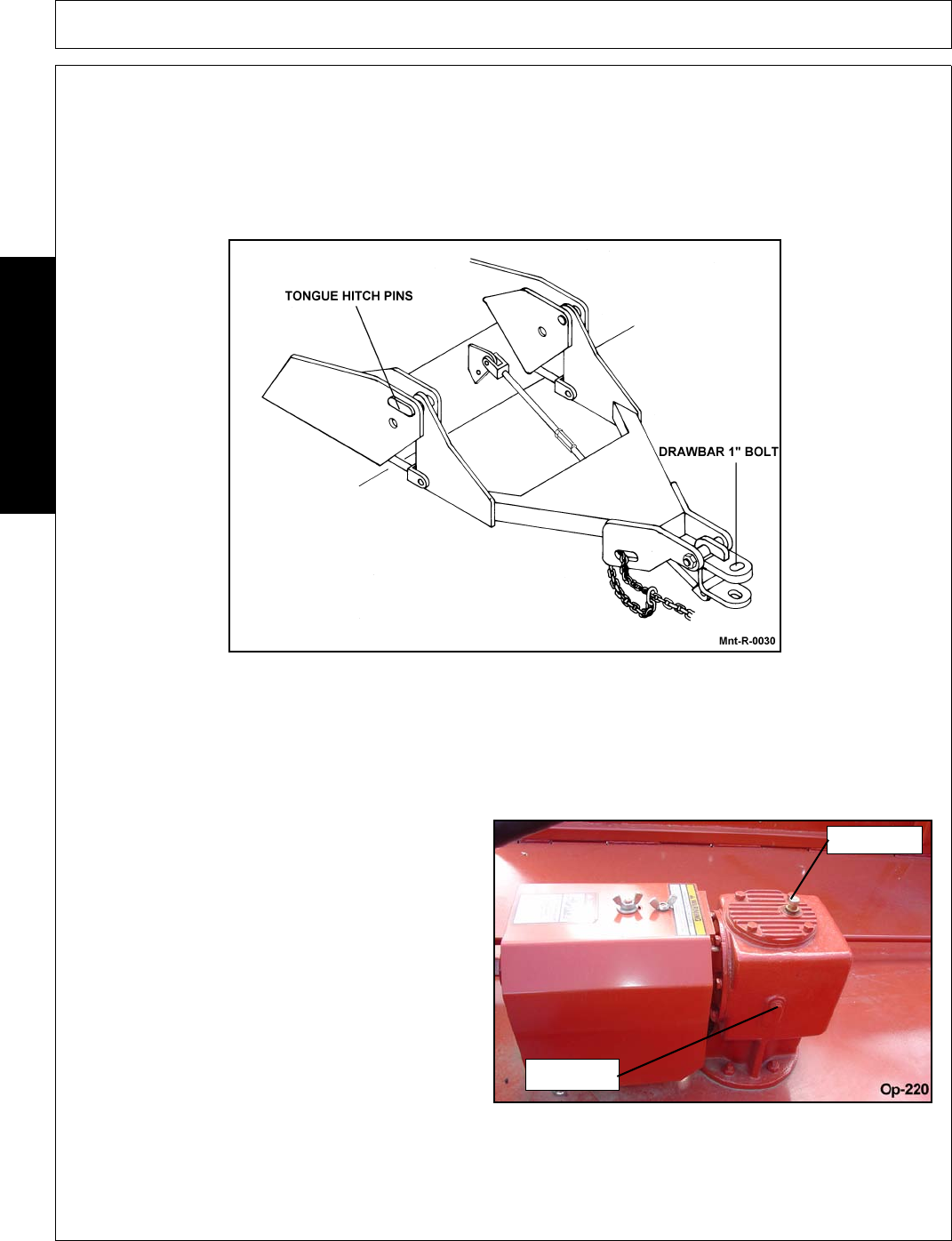 TONGUE HITCH PINS

DRAWBAR 1" BOLT

Mnt-R-0030

Op-220