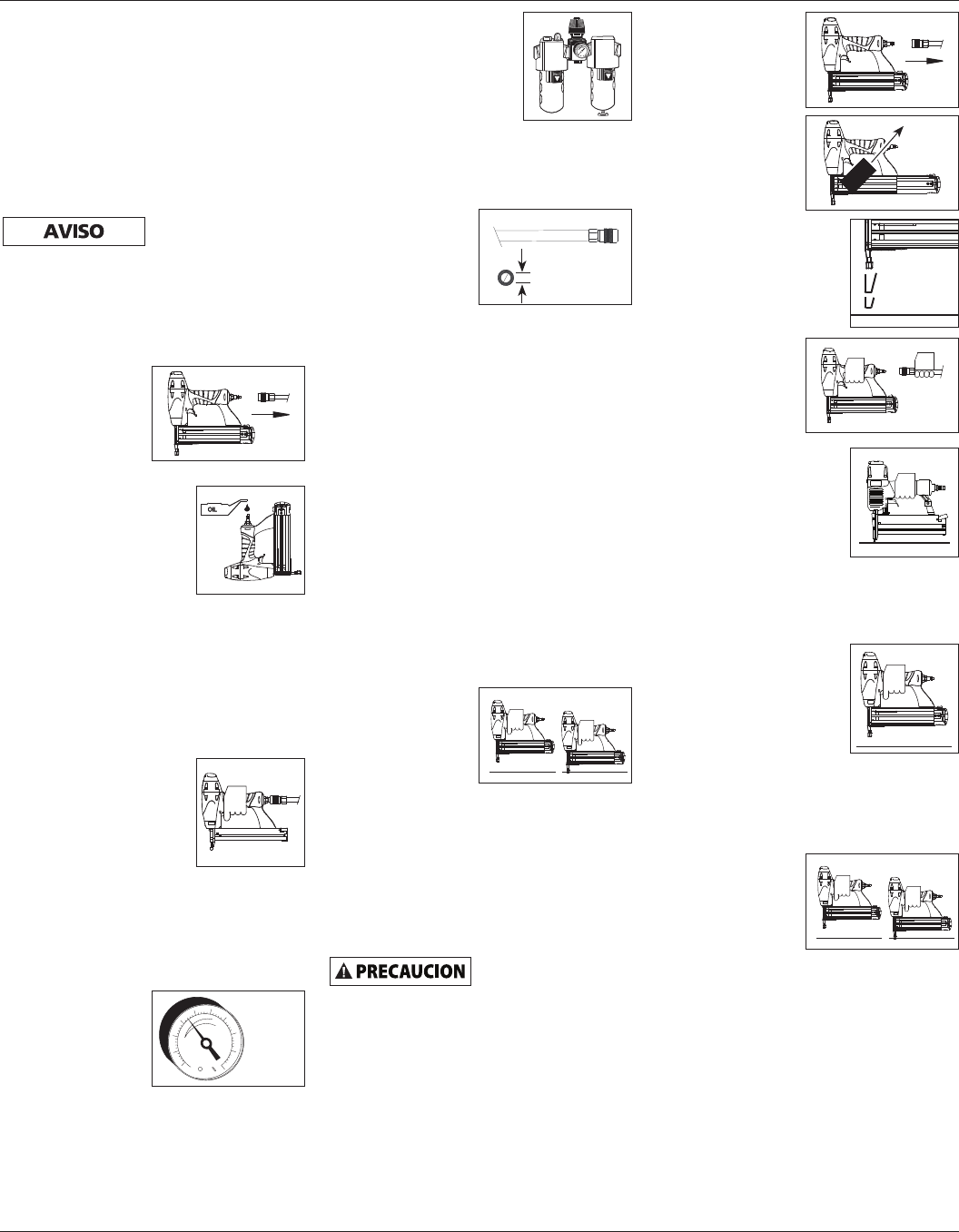 AVISO

OIL

PRECAUCION